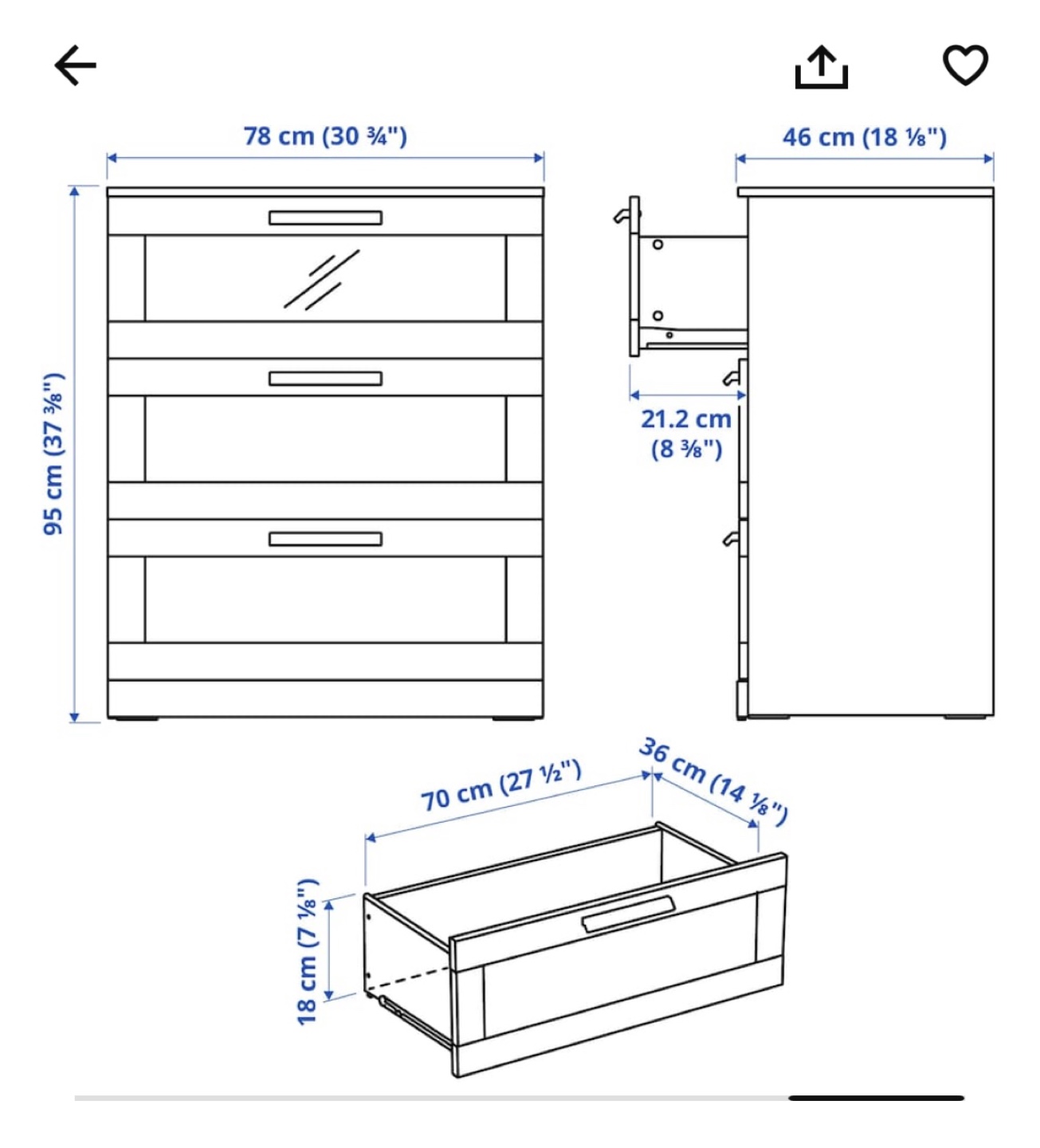 78 cm (30 ¾")

46 cm (18 ⅛")

95 cm (37 ⅜")

21.2 cm (8 ⅜")

70 cm (27 ½")

36 cm (14 ⅛")

18 cm (7 ⅛")