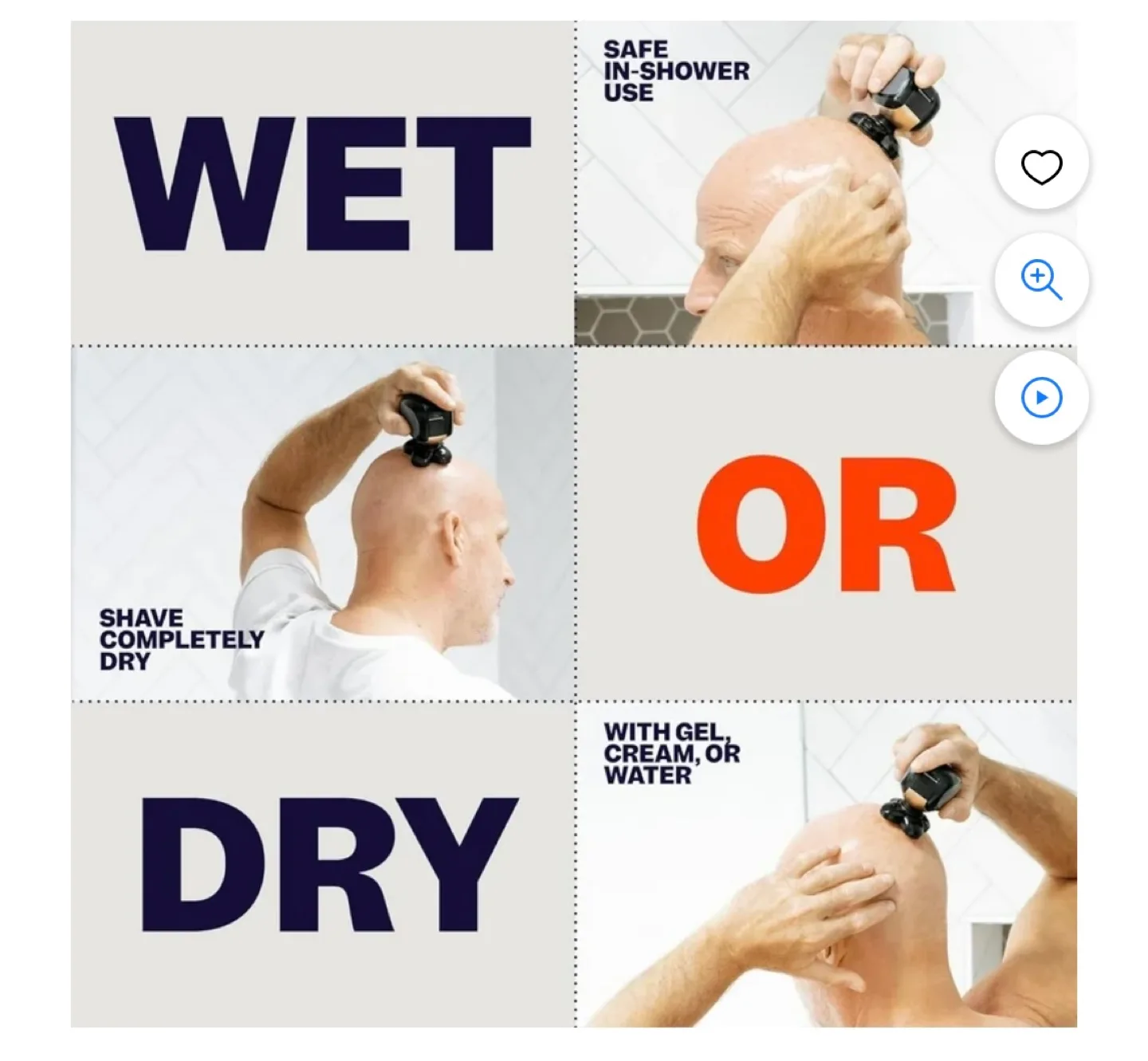 WET

SAFE IN-SHOWER USE

SHAVE COMPLETELY DRY

OR

DRY

WITH GEL, CREAM, OR WATER