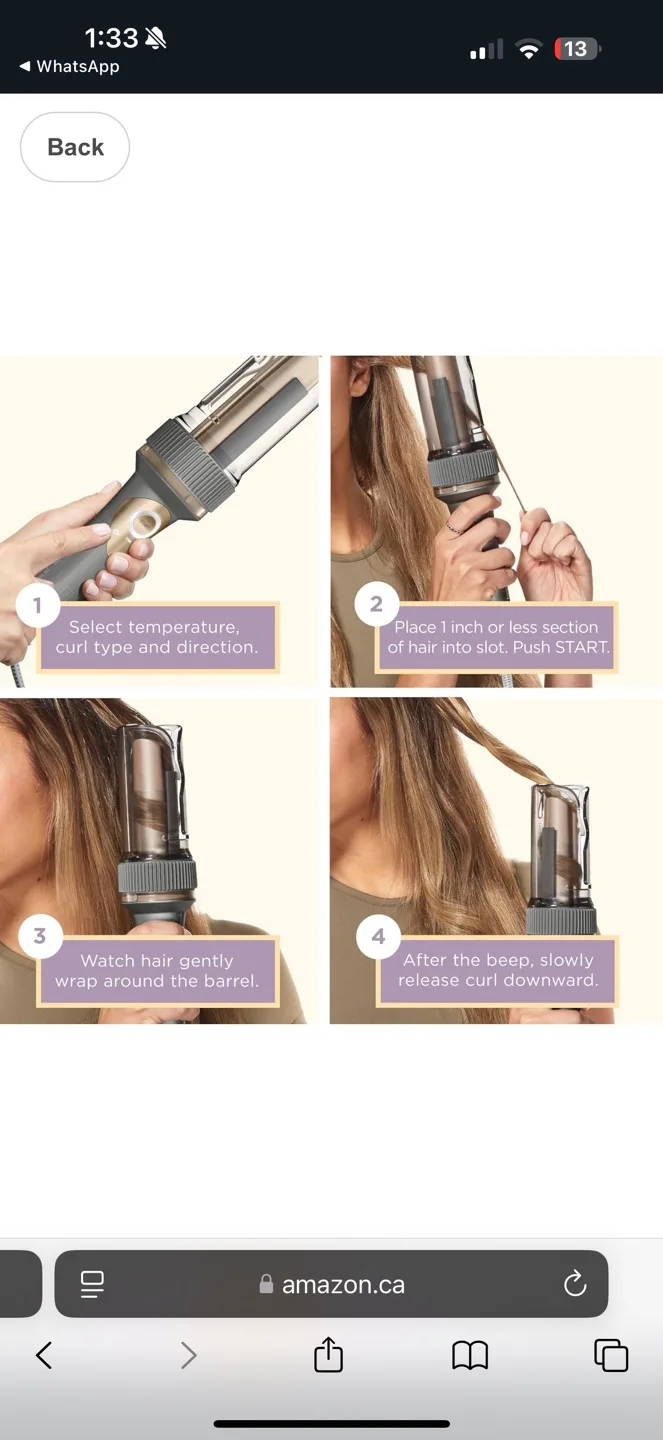 1:33
◀ WhatsApp
13

Back

1
Select temperature, curl type and direction.

2
Place 1 inch or less section of hair into slot. Push START.

3
Watch hair gently wrap around the barrel.

4
After the beep, slowly release curl downward.

amazon.ca