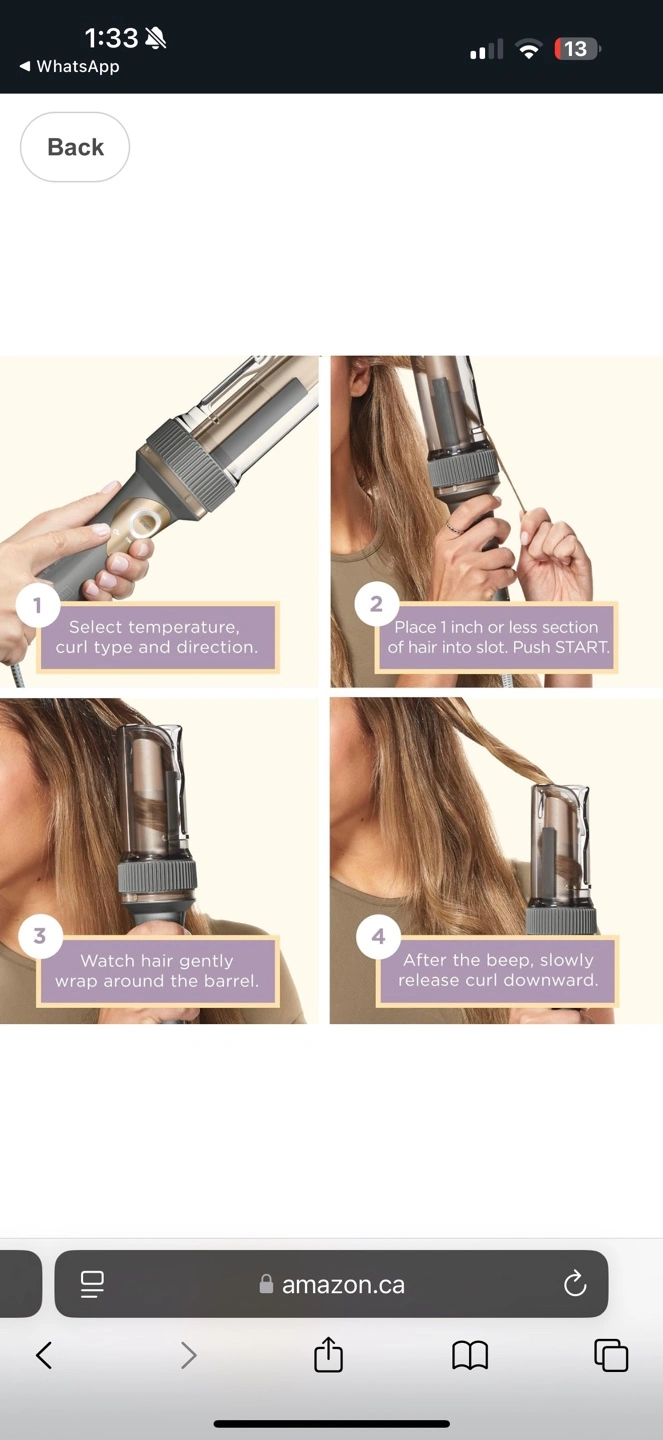 1:33
◀ WhatsApp
13

Back

1
Select temperature, curl type and direction.

2
Place 1 inch or less section of hair into slot. Push START.

3
Watch hair gently wrap around the barrel.

4
After the beep, slowly release curl downward.

amazon.ca