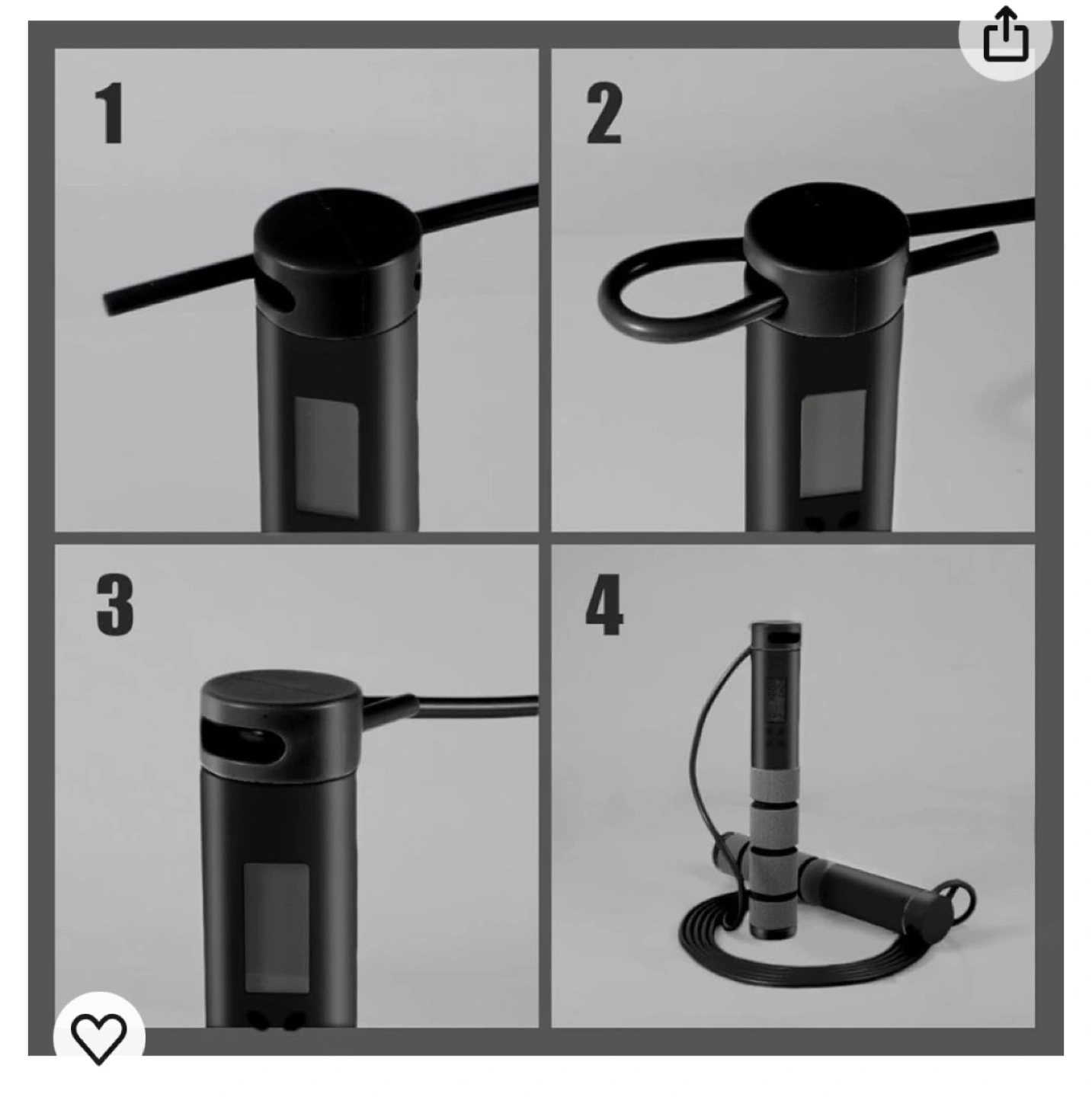 1

2

3

4