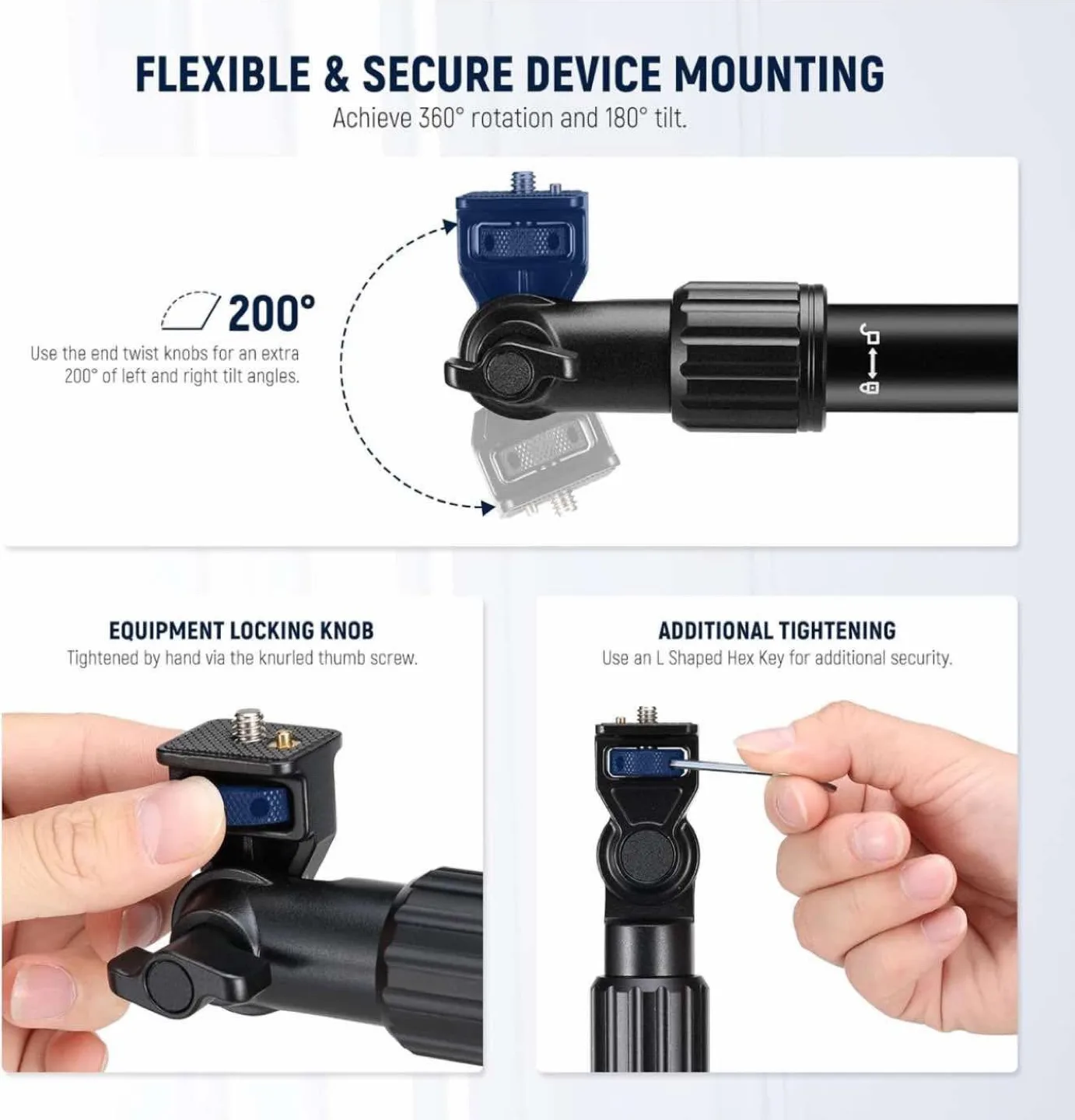 FLEXIBLE & SECURE DEVICE MOUNTING

Achieve 360° rotation and 180° tilt.

200°

Use the end twist knobs for an extra 200° of left and right tilt angles.

EQUIPMENT LOCKING KNOB

Tightened by hand via the knurled thumb screw.

ADDITIONAL TIGHTENING

Use an L Shaped Hex Key for additional security.