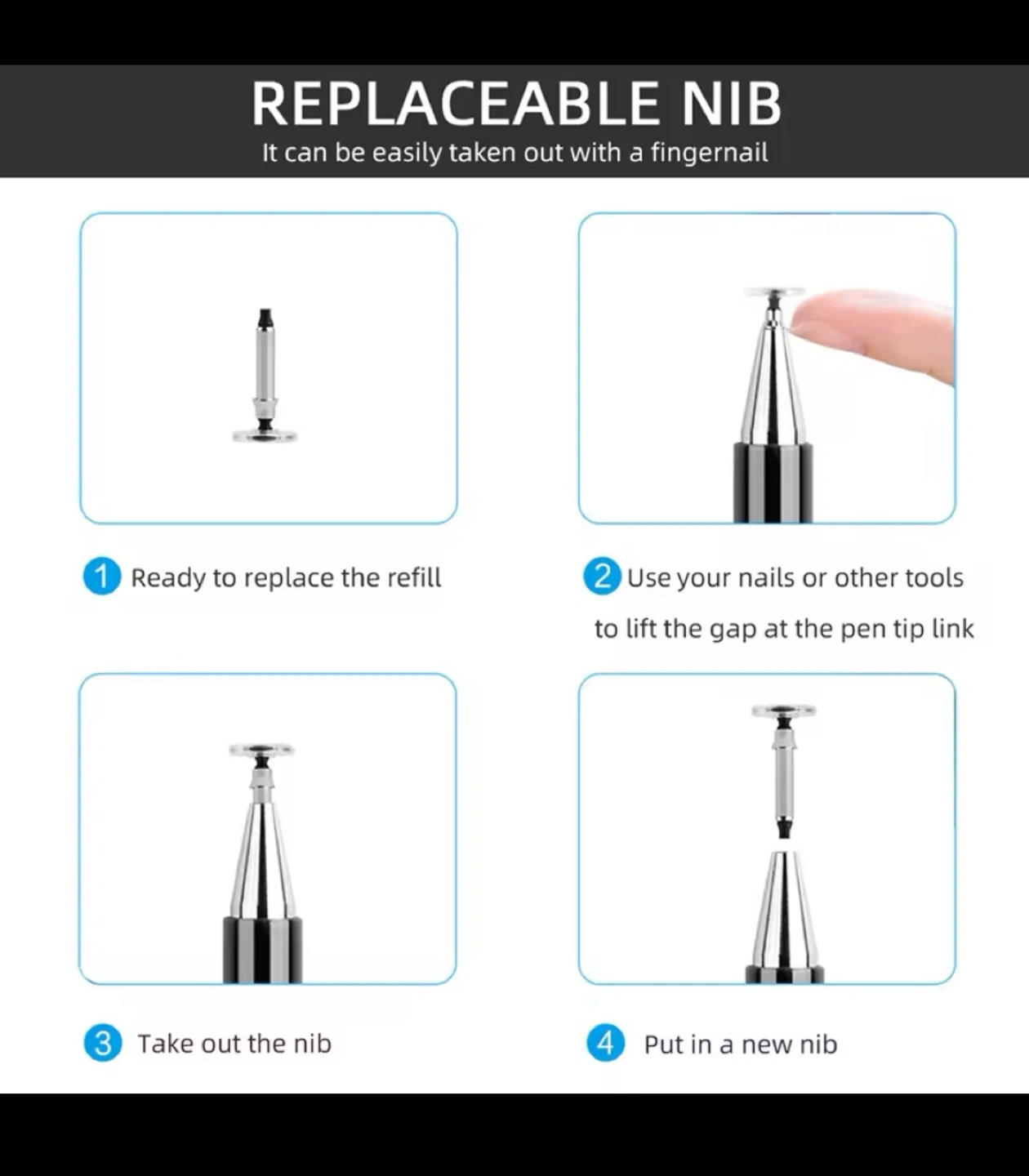 REPLACEABLE NIB

It can be easily taken out with a fingernail

1 Ready to replace the refill

2 Use your nails or other tools to lift the gap at the pen tip link

3 Take out the nib

4 Put in a new nib