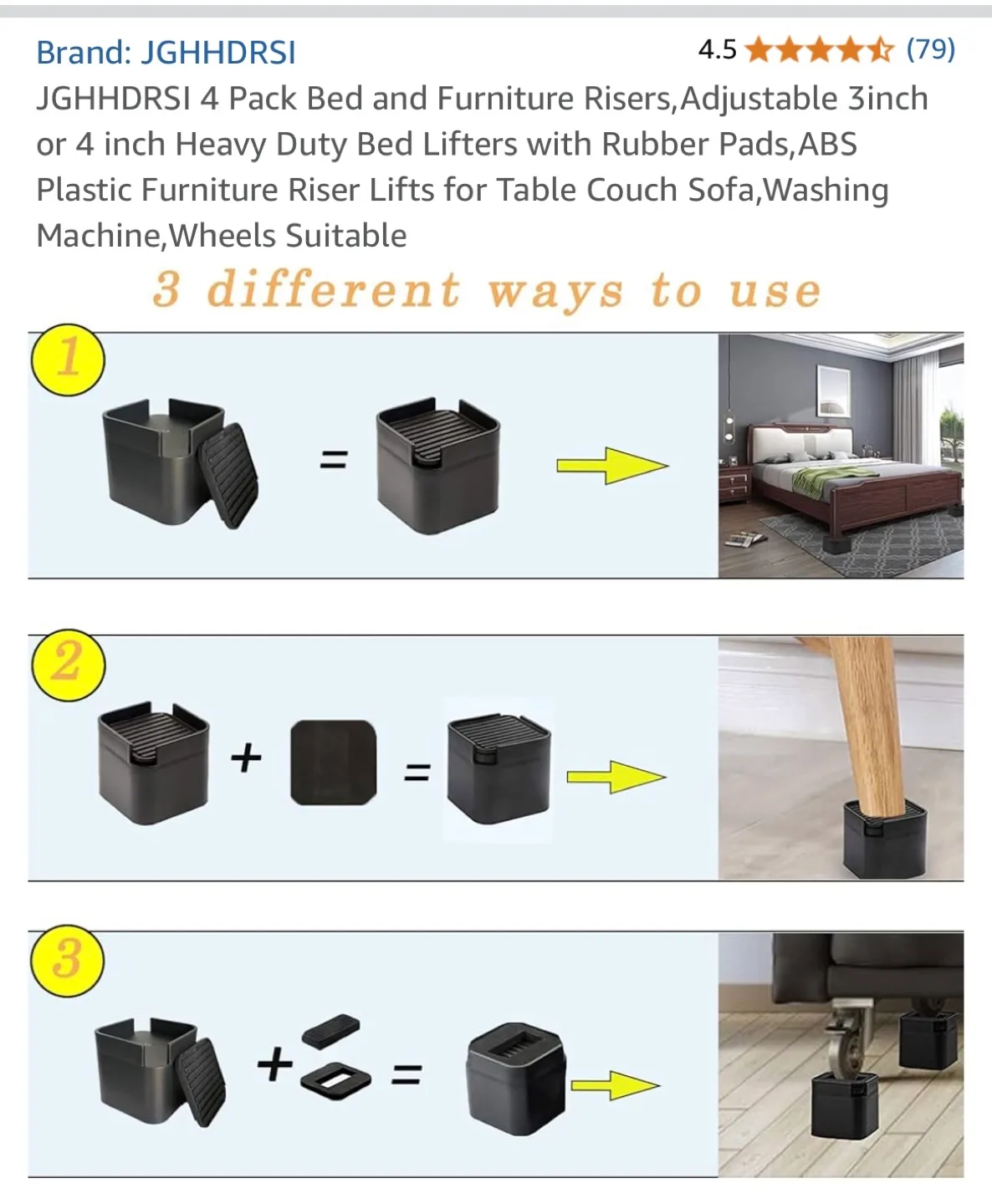 Brand: JGHHDRSI

4.5 (79)

JGHHDRSI 4 Pack Bed and Furniture Risers,Adjustable 3inch or 4 inch Heavy Duty Bed Lifters with Rubber Pads,ABS Plastic Furniture Riser Lifts for Table Couch Sofa,Washing Machine,Wheels Suitable

3 different ways to use

1

=

2

+ =

3

+ =