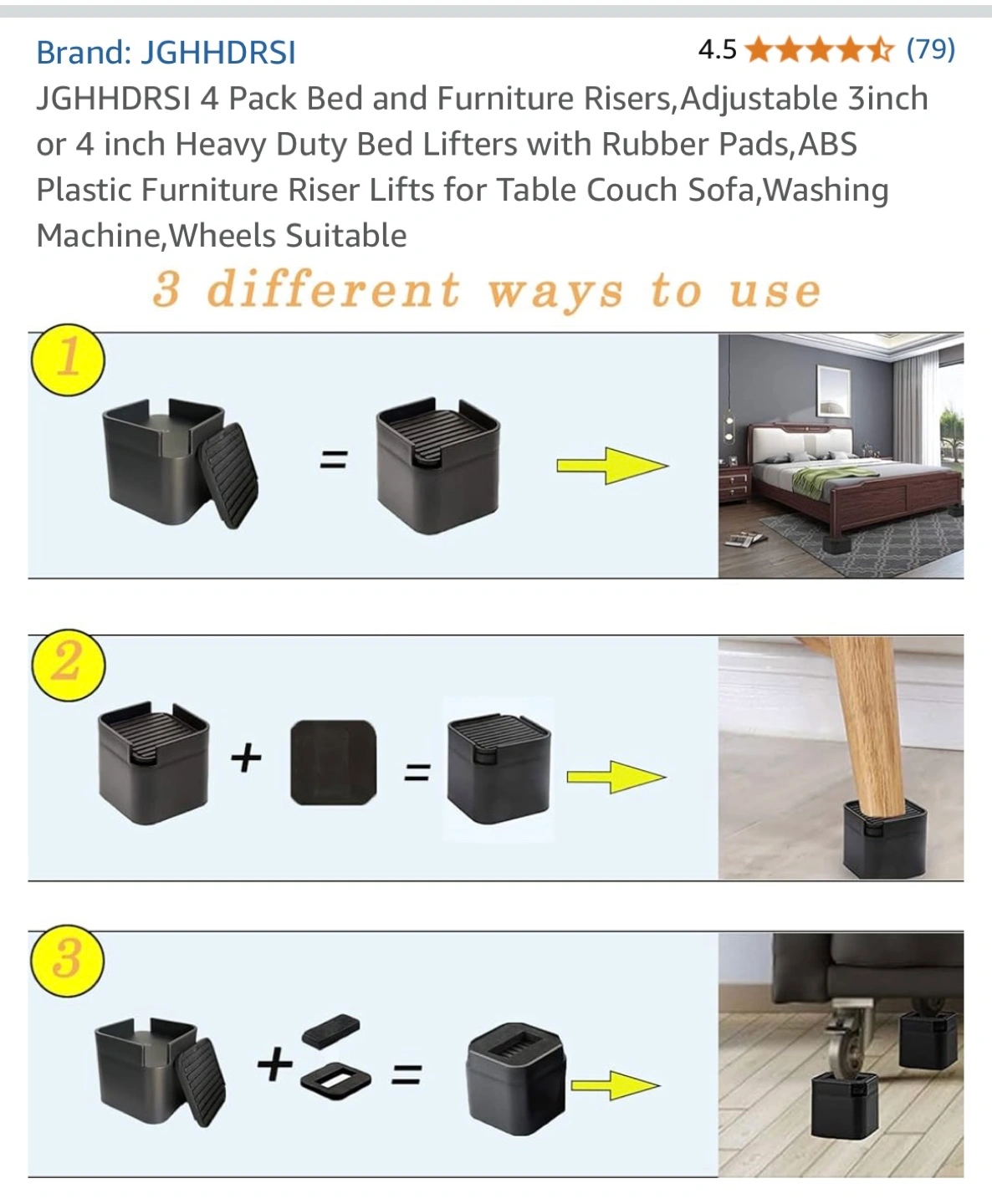 Brand: JGHHDRSI

4.5 (79)

JGHHDRSI 4 Pack Bed and Furniture Risers,Adjustable 3inch or 4 inch Heavy Duty Bed Lifters with Rubber Pads,ABS Plastic Furniture Riser Lifts for Table Couch Sofa,Washing Machine,Wheels Suitable

3 different ways to use

1

=

2

+

=

3

+

=