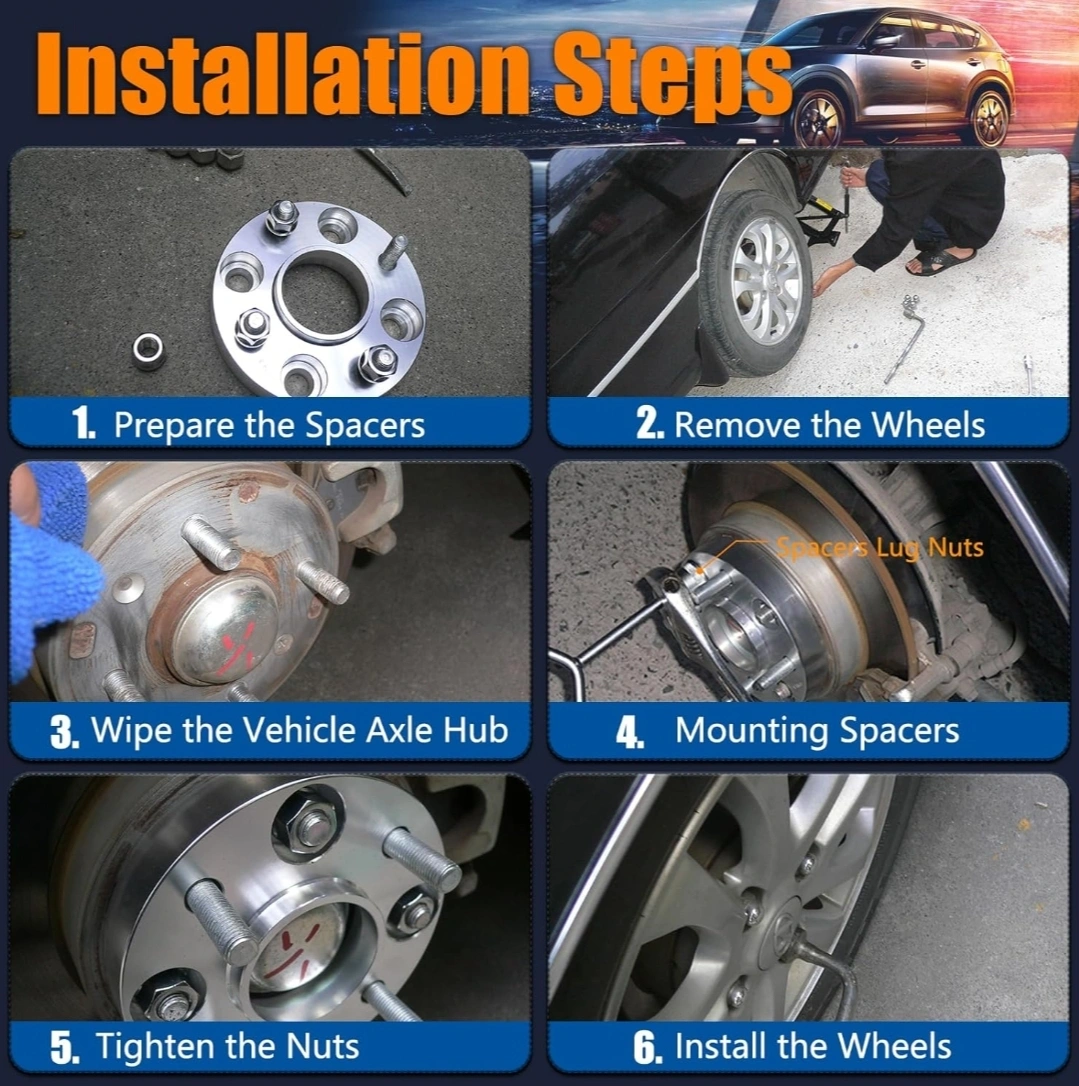 Installation Steps

1. Prepare the Spacers

2. Remove the Wheels

3. Wipe the Vehicle Axle Hub

Spacers Lug Nuts

4. Mounting Spacers

5. Tighten the Nuts

6. Install the Wheels