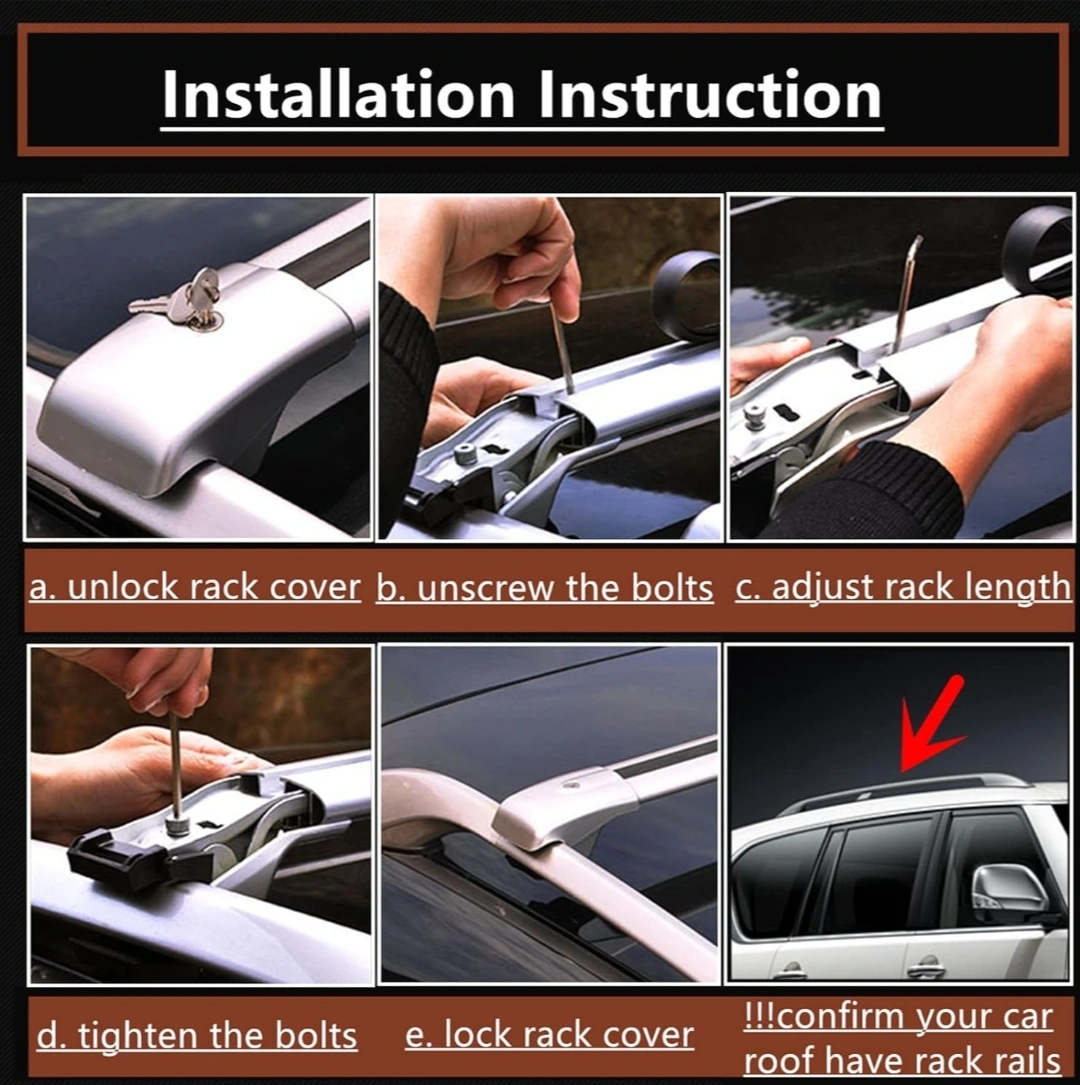 Installation Instruction

a. unlock rack cover

b. unscrew the bolts

c. adjust rack length

d. tighten the bolts

e. lock rack cover

!!!confirm your car roof have rack rails