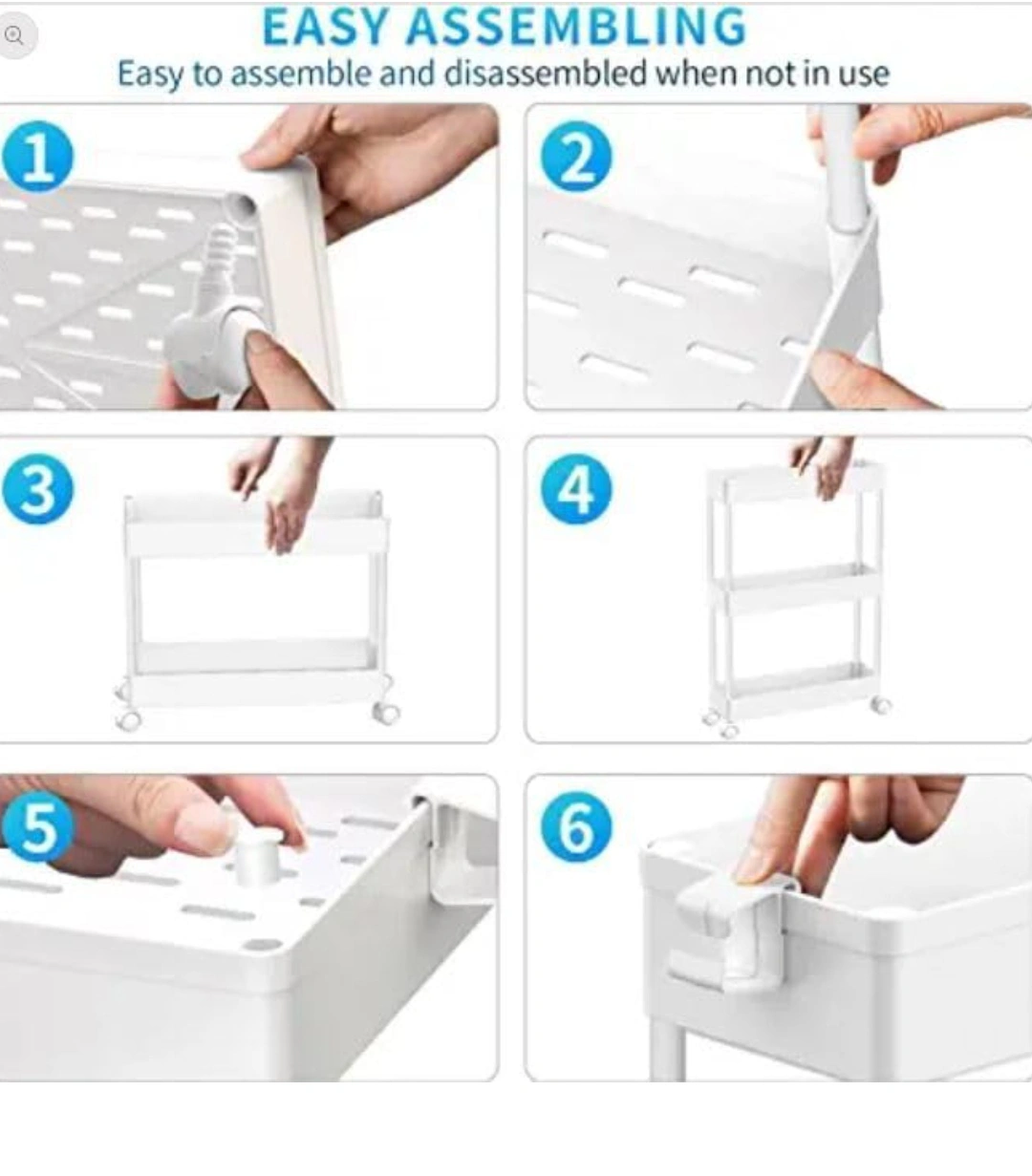 EASY ASSEMBLING
Easy to assemble and disassembled when not in use

1

2

3

4

5

6