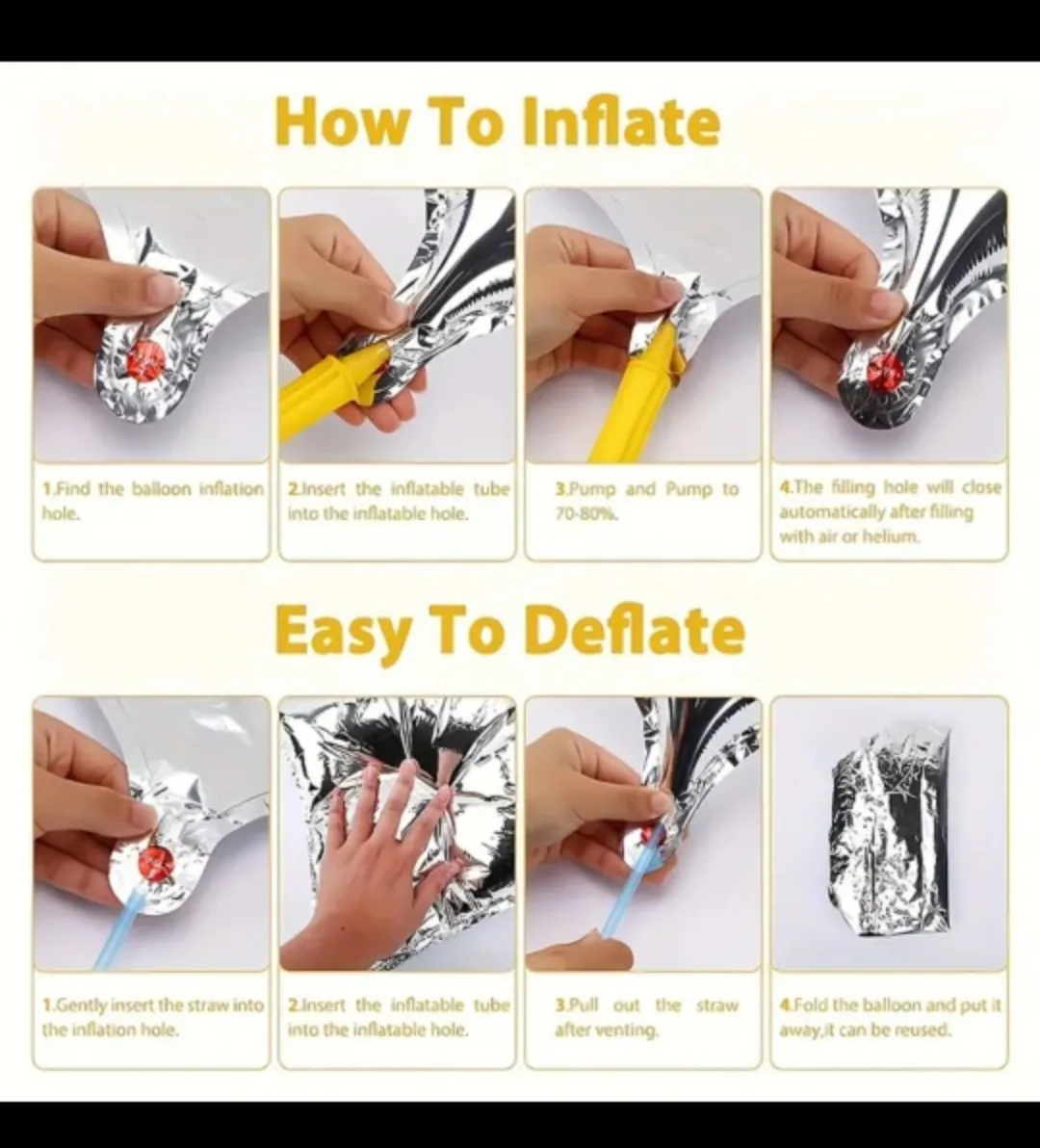 How To Inflate

1.Find the balloon inflation hole.

2.Insert the inflatable tube into the inflatable hole.

3.Pump and Pump to 70-80%.

4.The filling hole will close automatically after filling with air or helium.

Easy To Deflate

1.Gently insert the straw into the inflation hole.

2.Insert the inflatable tube into the inflatable hole.

3.Pull out the straw after venting.

4.Fold the balloon and put it away,it can be reused.