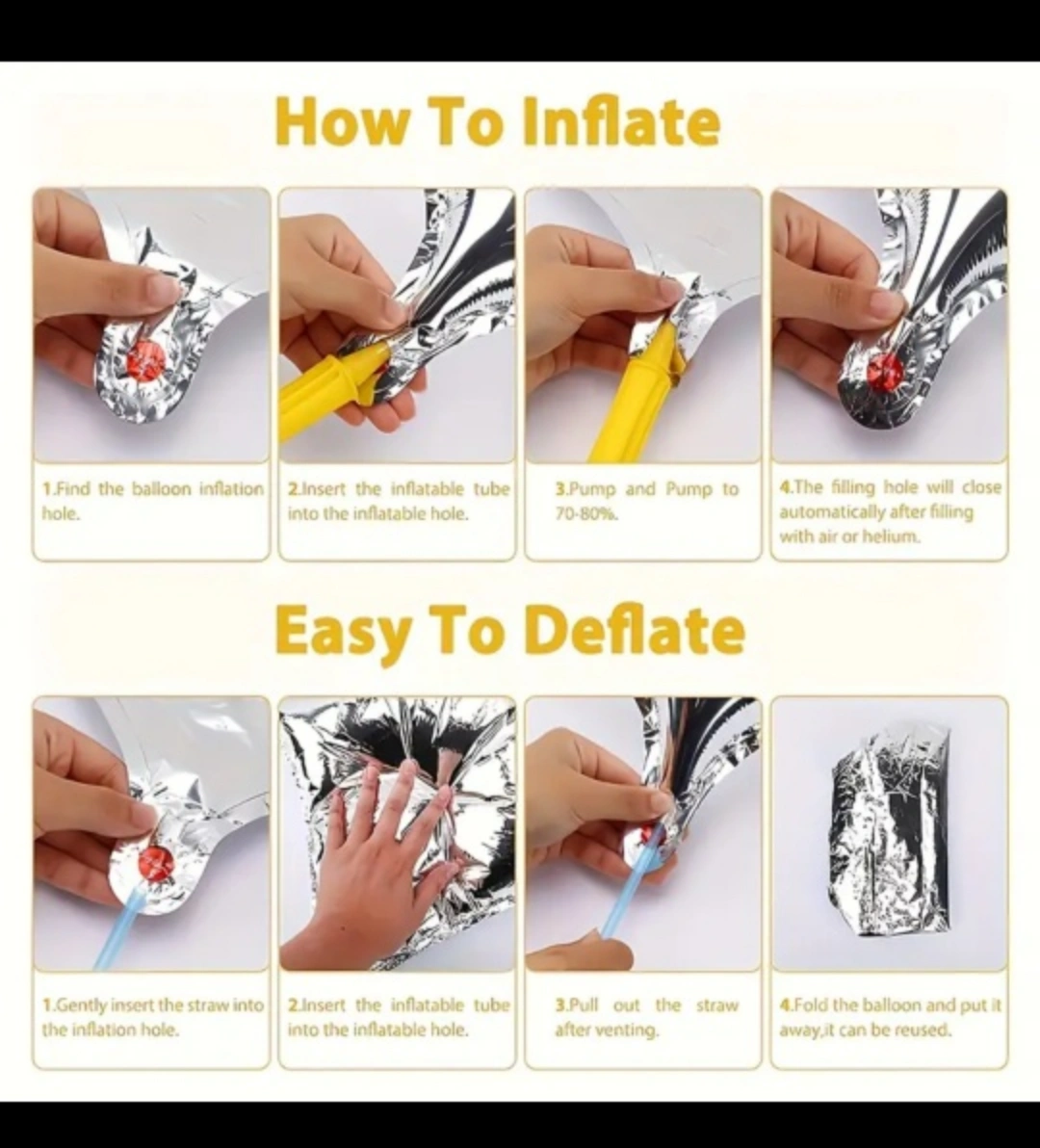 How To Inflate

1.Find the balloon inflation hole.

2.Insert the inflatable tube into the inflatable hole.

3.Pump and Pump to 70-80%.

4.The filling hole will close automatically after filling with air or helium.

Easy To Deflate

1.Gently insert the straw into the inflation hole.

2.Insert the inflatable tube into the inflatable hole.

3.Pull out the straw after venting.

4.Fold the balloon and put it away,it can be reused.