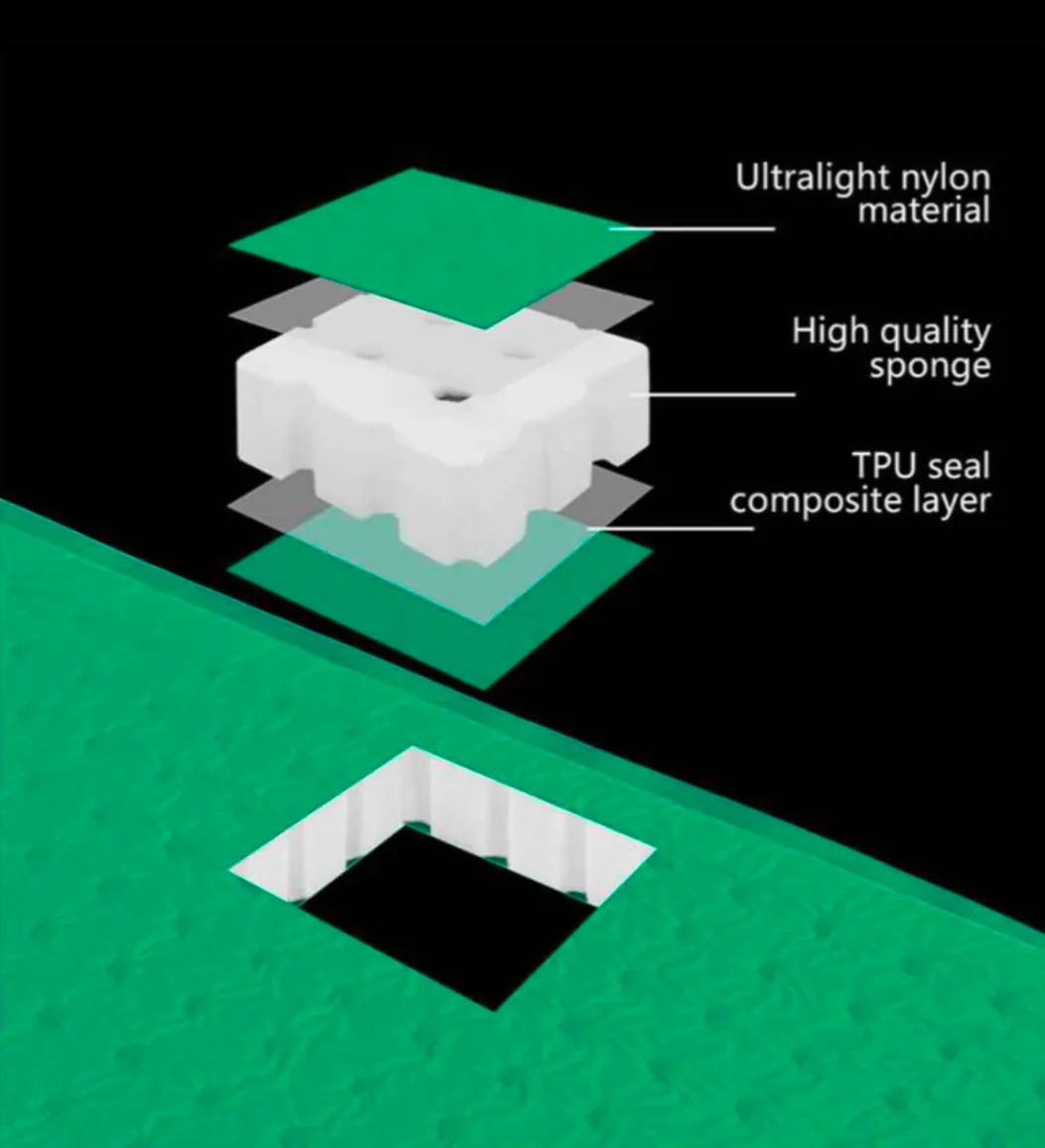 Ultralight nylon material

High quality sponge

TPU seal composite layer