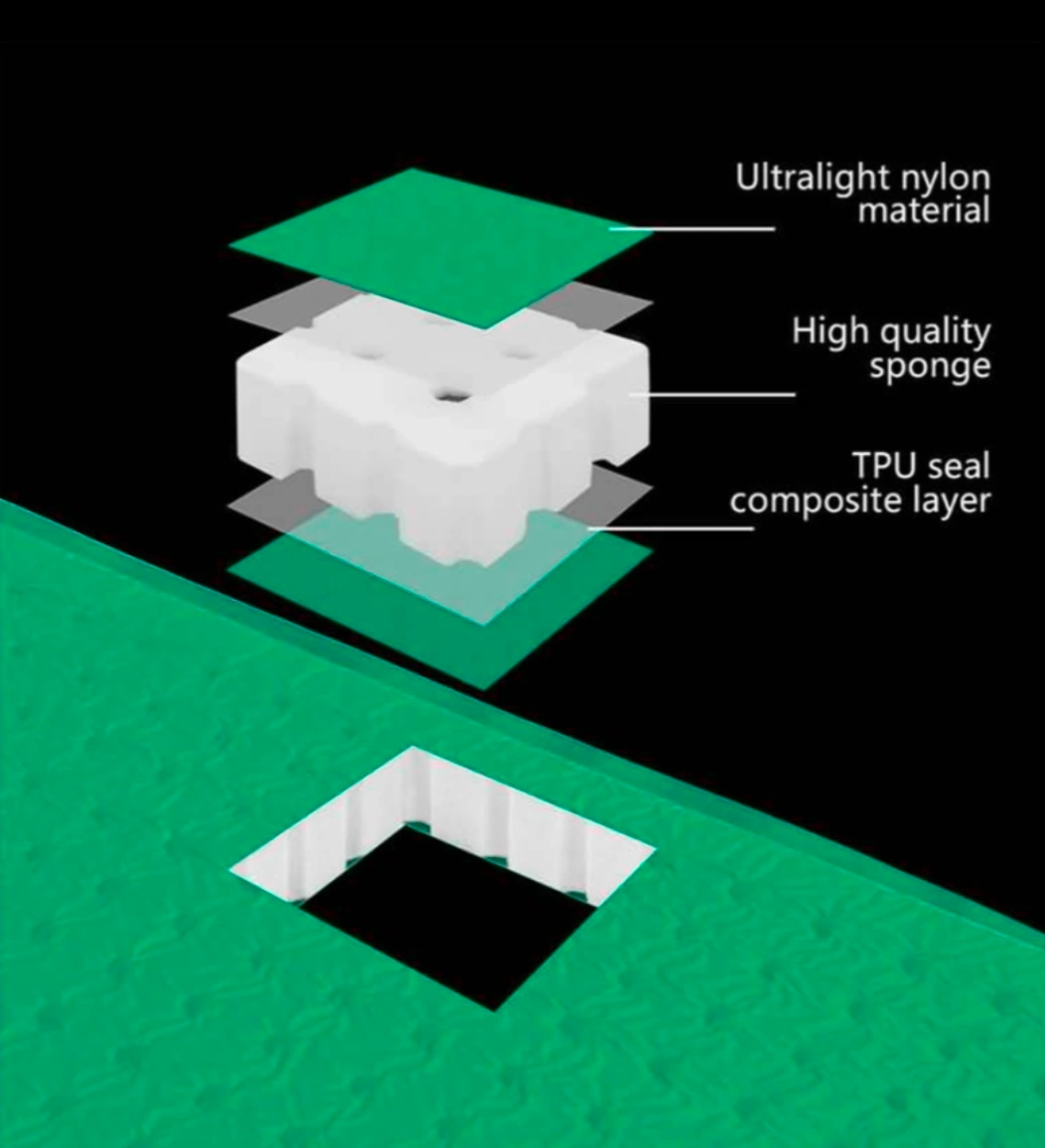 Ultralight nylon material

High quality sponge

TPU seal composite layer