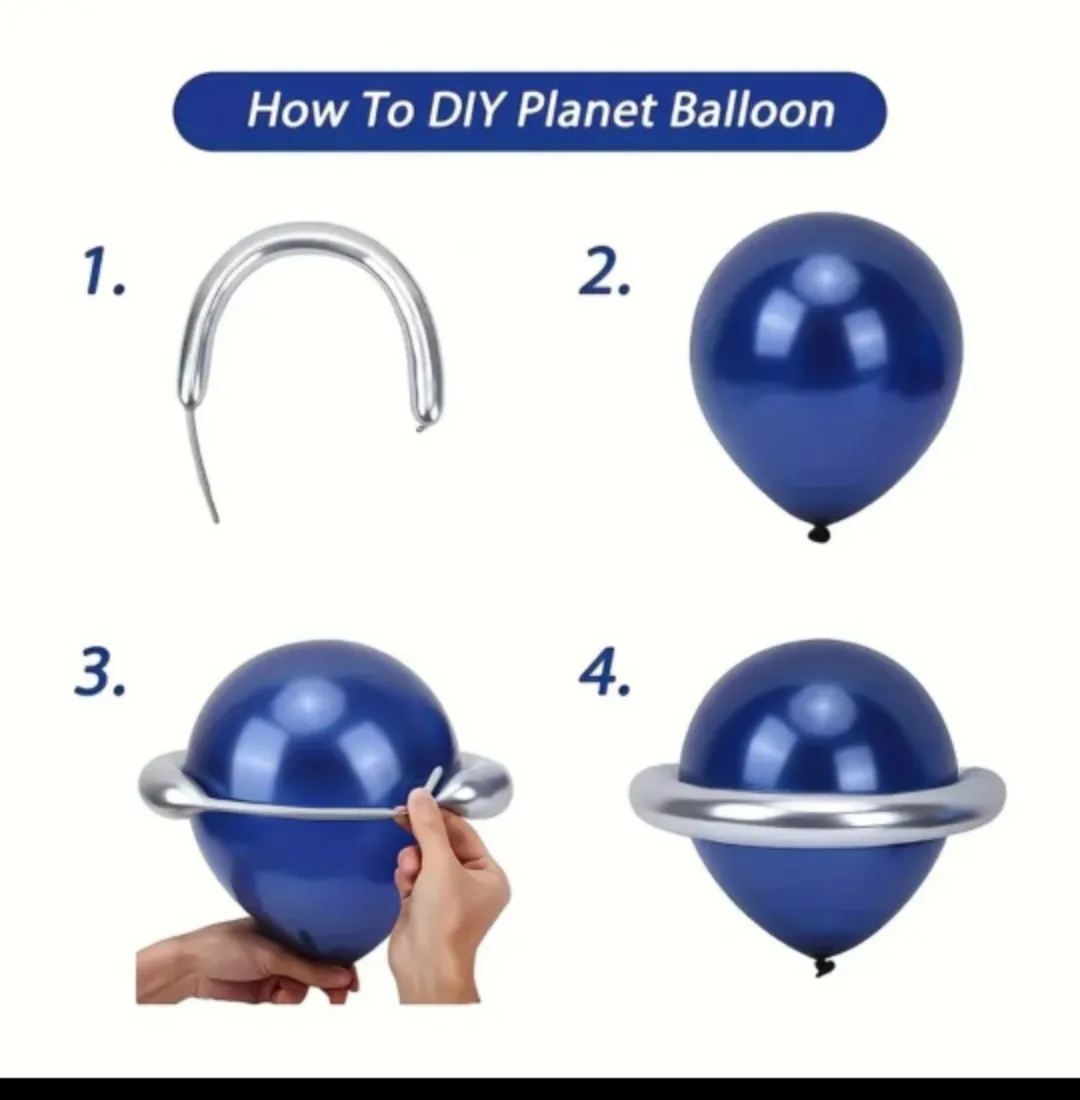 How To DIY Planet Balloon

1.

2.

3.

4.