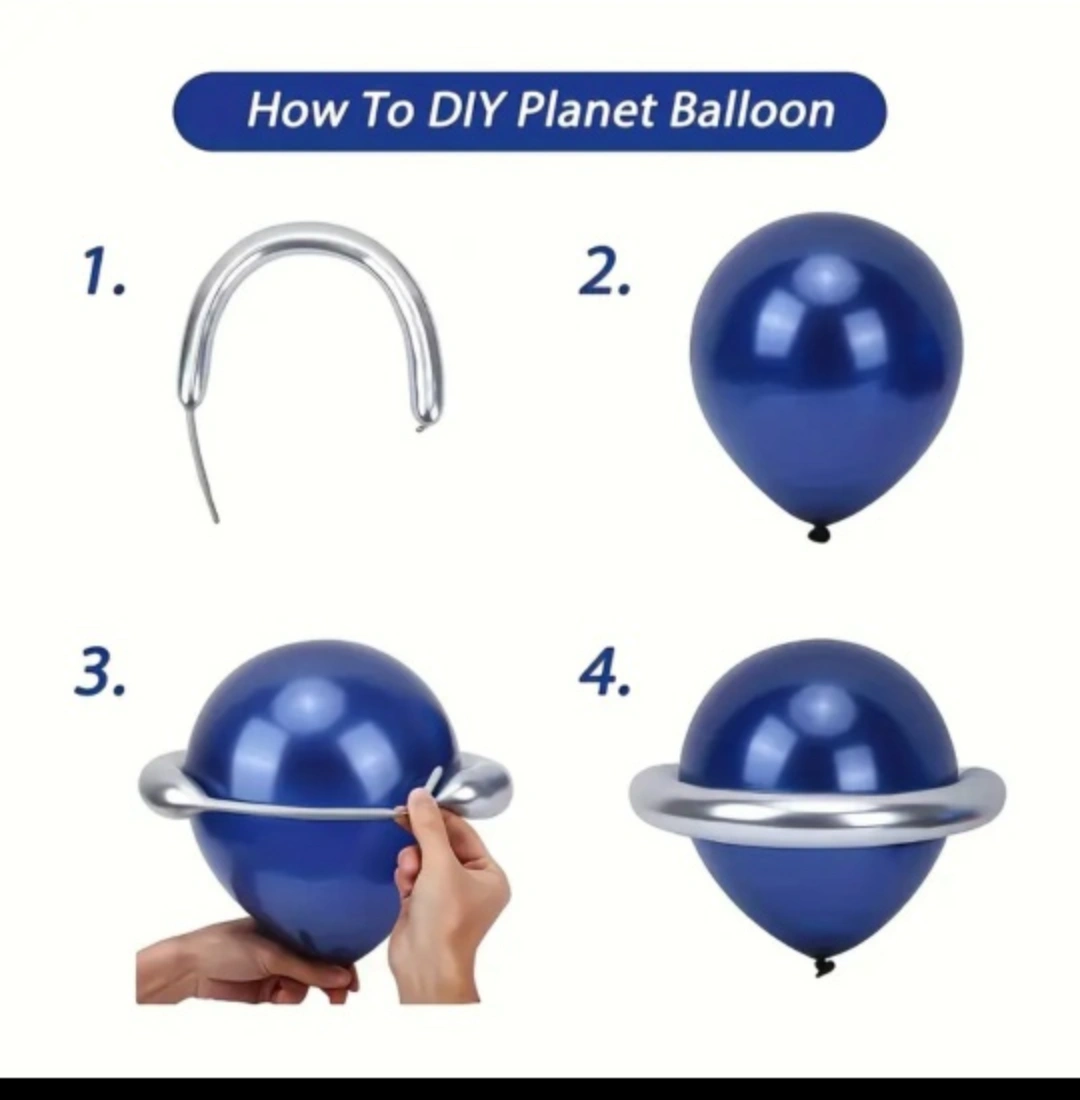 How To DIY Planet Balloon

1.

2.

3.

4.