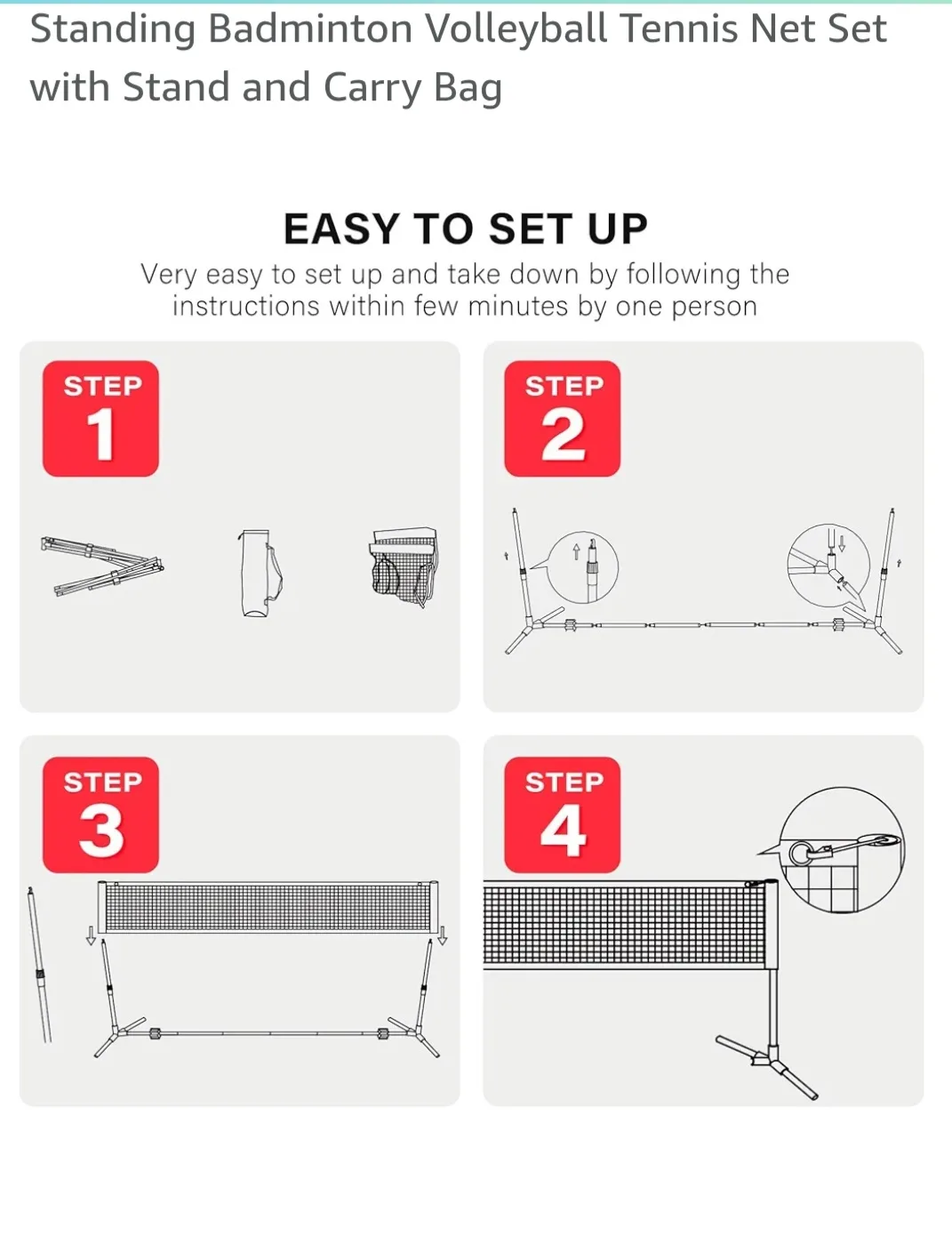 Standing Badminton Volleyball Tennis Net Set with Stand and Carry Bag

EASY TO SET UP

Very easy to set up and take down by following the instructions within few minutes by one person

STEP 1

STEP 2

STEP 3

STEP 4