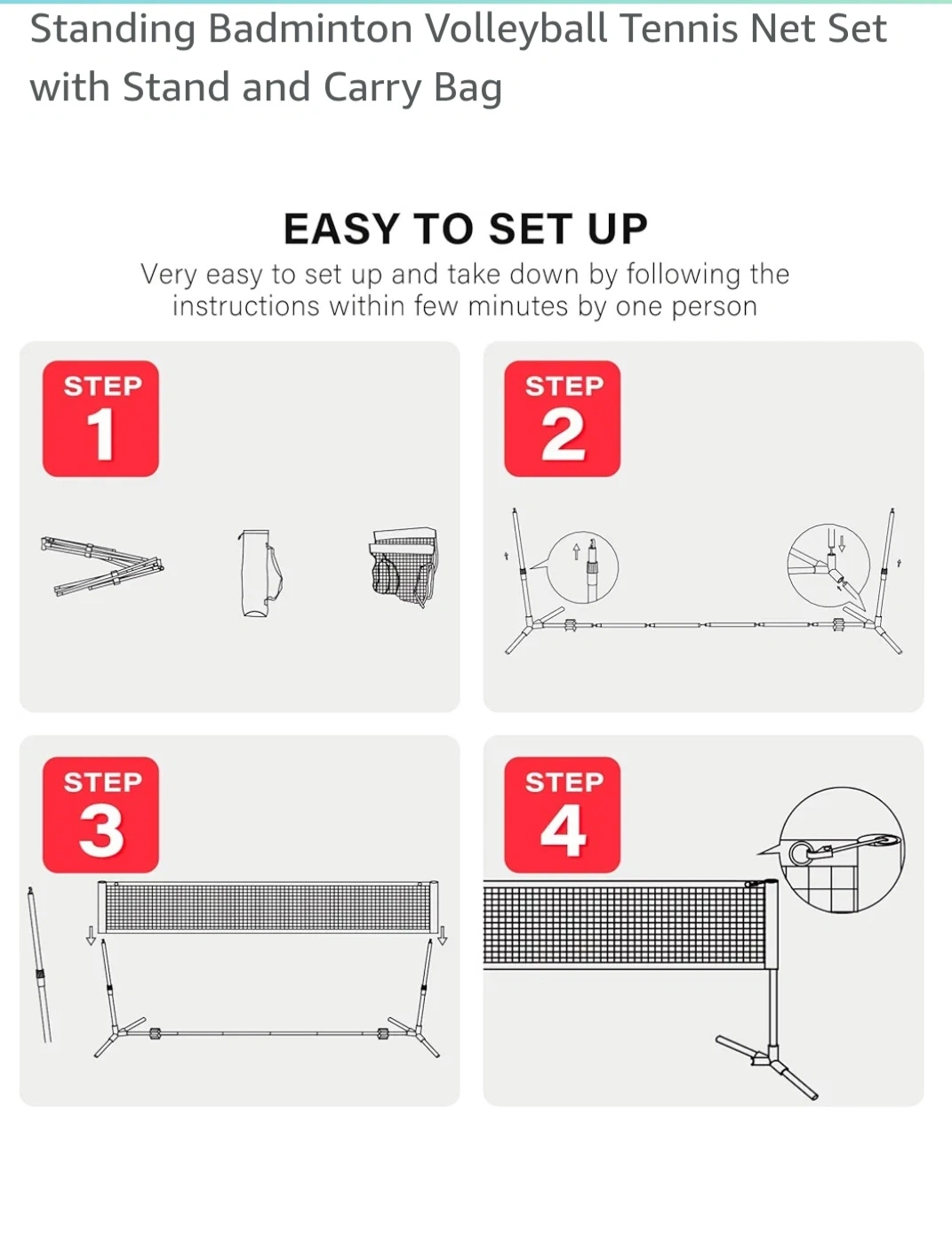 Standing Badminton Volleyball Tennis Net Set with Stand and Carry Bag

EASY TO SET UP

Very easy to set up and take down by following the instructions within few minutes by one person

STEP 1

STEP 2

STEP 3

STEP 4