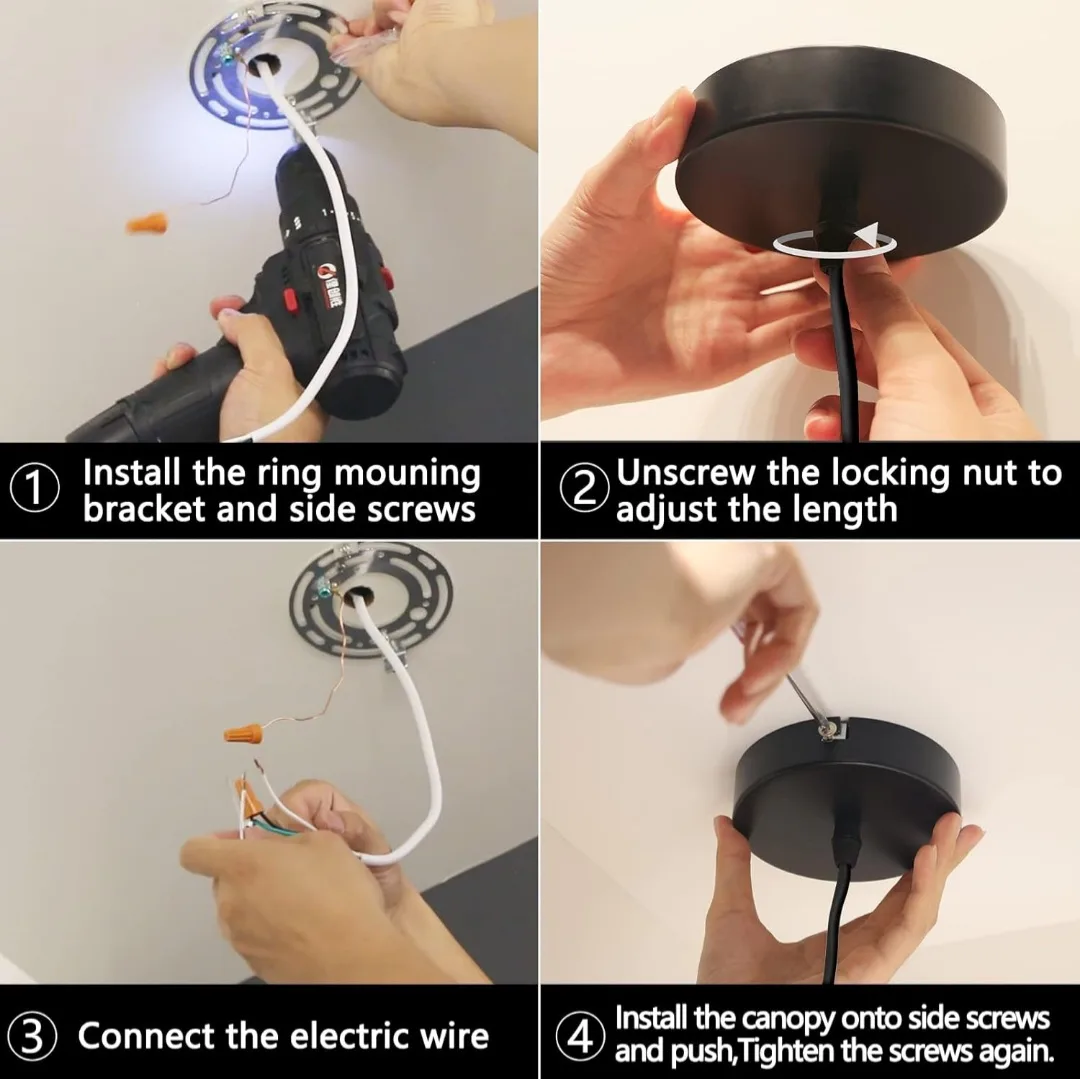 ① Install the ring mouning bracket and side screws

② Unscrew the locking nut to adjust the length

③ Connect the electric wire

④ Install the canopy onto side screws and push,Tighten the screws again.