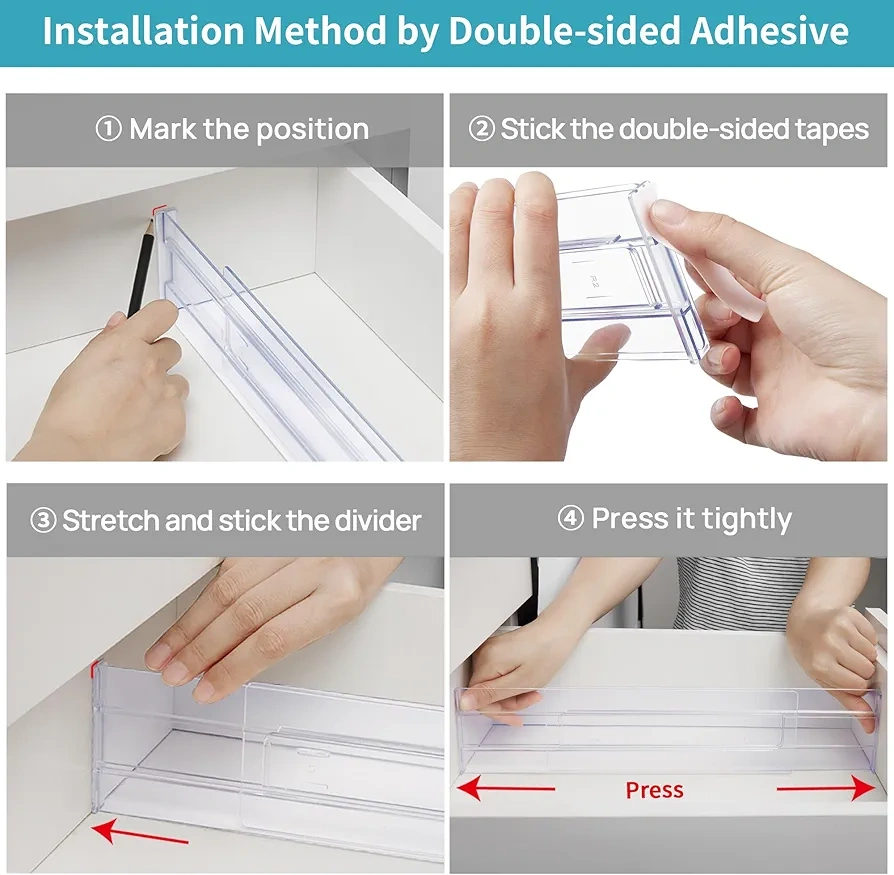 Installation Method by Double-sided Adhesive

① Mark the position

② Stick the double-sided tapes

③ Stretch and stick the divider

④ Press it tightly

Press