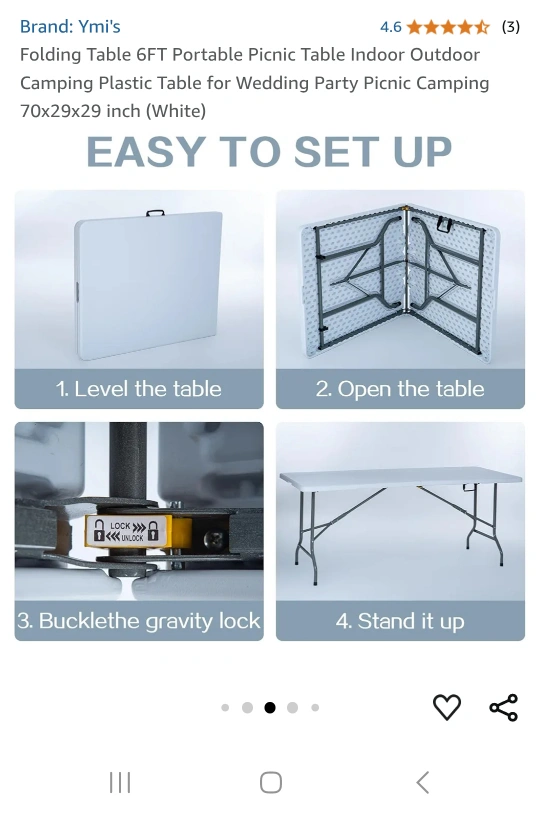 Brand: Ymi's

4.6 (3)

Folding Table 6FT Portable Picnic Table Indoor Outdoor Camping Plastic Table for Wedding Party Picnic Camping 70x29x29 inch (White)

EASY TO SET UP

1. Level the table

2. Open the table

LOCK UNLOCK

3. Bucklethe gravity lock

4. Stand it up