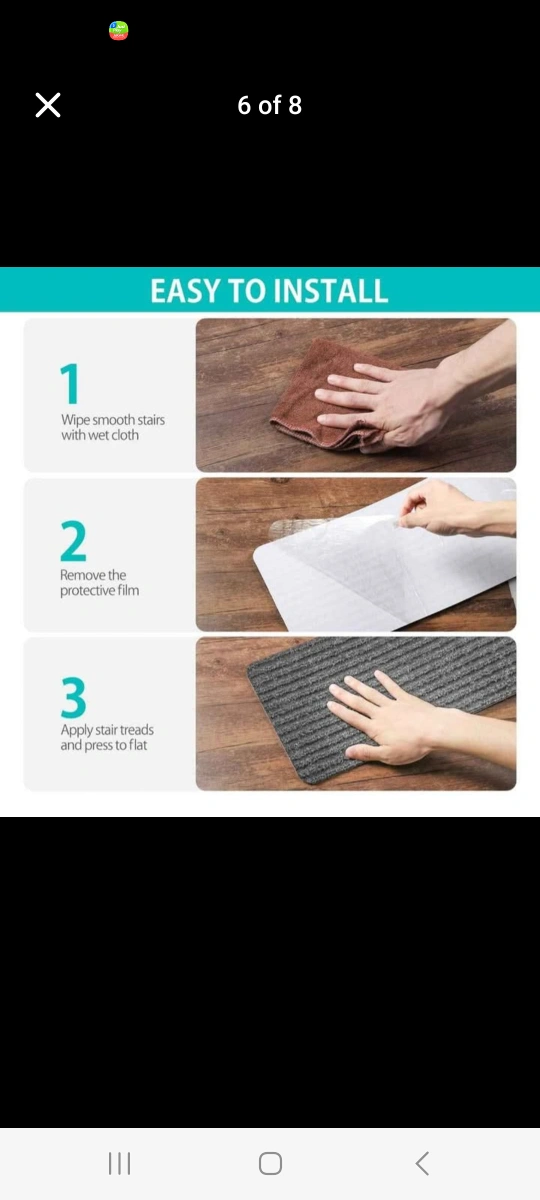 6 of 8

EASY TO INSTALL

1
Wipe smooth stairs with wet cloth

2
Remove the protective film

3
Apply stair treads and press to flat