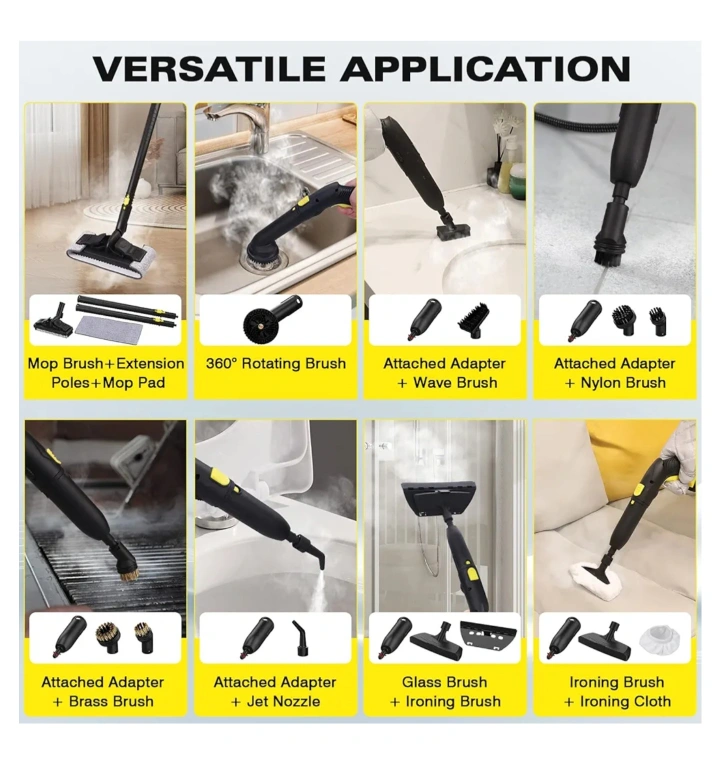 VERSATILE APPLICATION

Mop Brush+Extension Poles+Mop Pad

360° Rotating Brush

Attached Adapter + Wave Brush

Attached Adapter + Nylon Brush

Attached Adapter + Brass Brush

Attached Adapter + Jet Nozzle

Glass Brush + Ironing Brush

Ironing Brush + Ironing Cloth