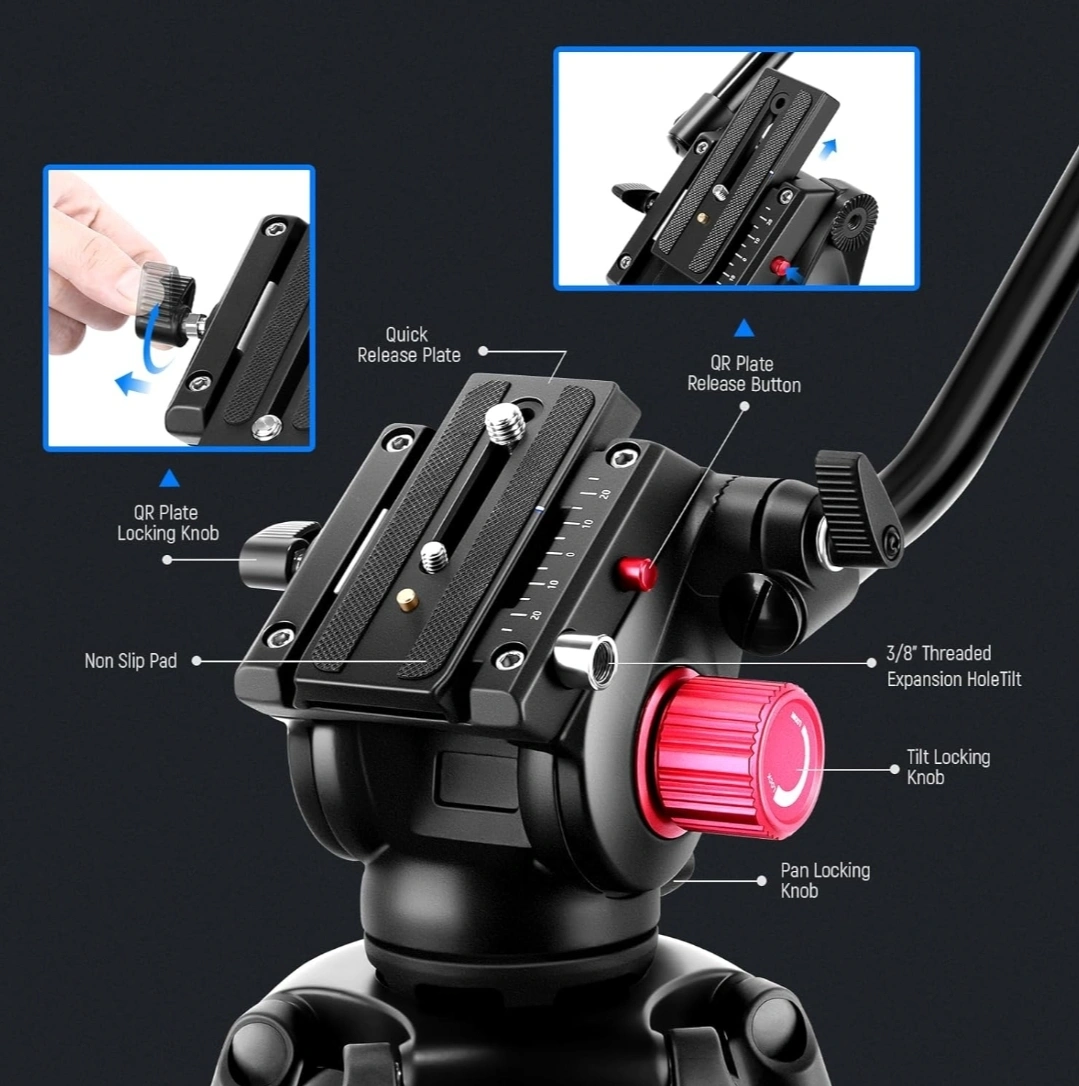 Quick Release Plate

QR Plate Release Button

QR Plate Locking Knob

20
10
0
10
20

Non Slip Pad

3/8" Threaded Expansion HoleTilt

Tilt Locking Knob

Pan Locking Knob