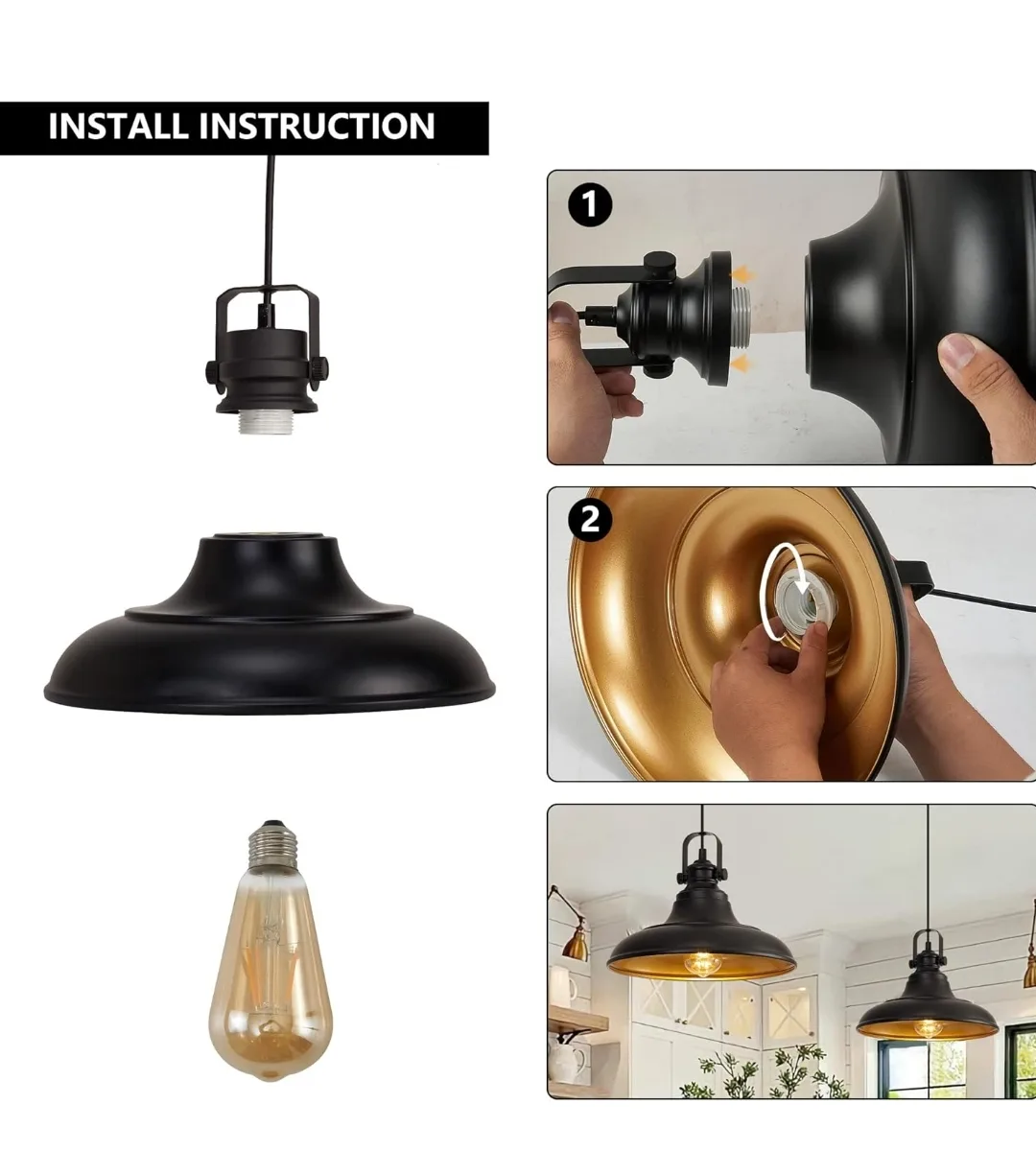 INSTALL INSTRUCTION

1

2