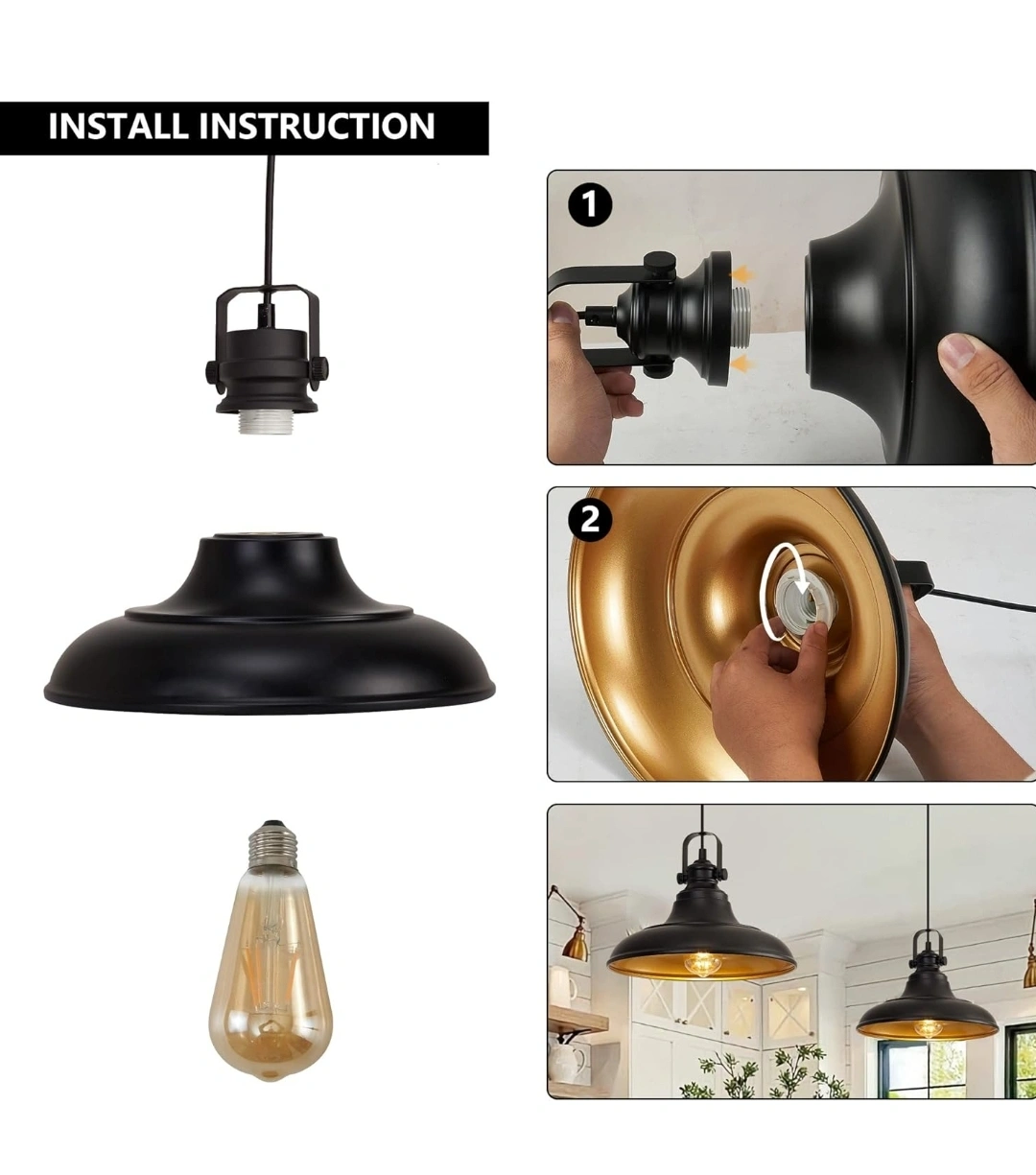 INSTALL INSTRUCTION

1

2