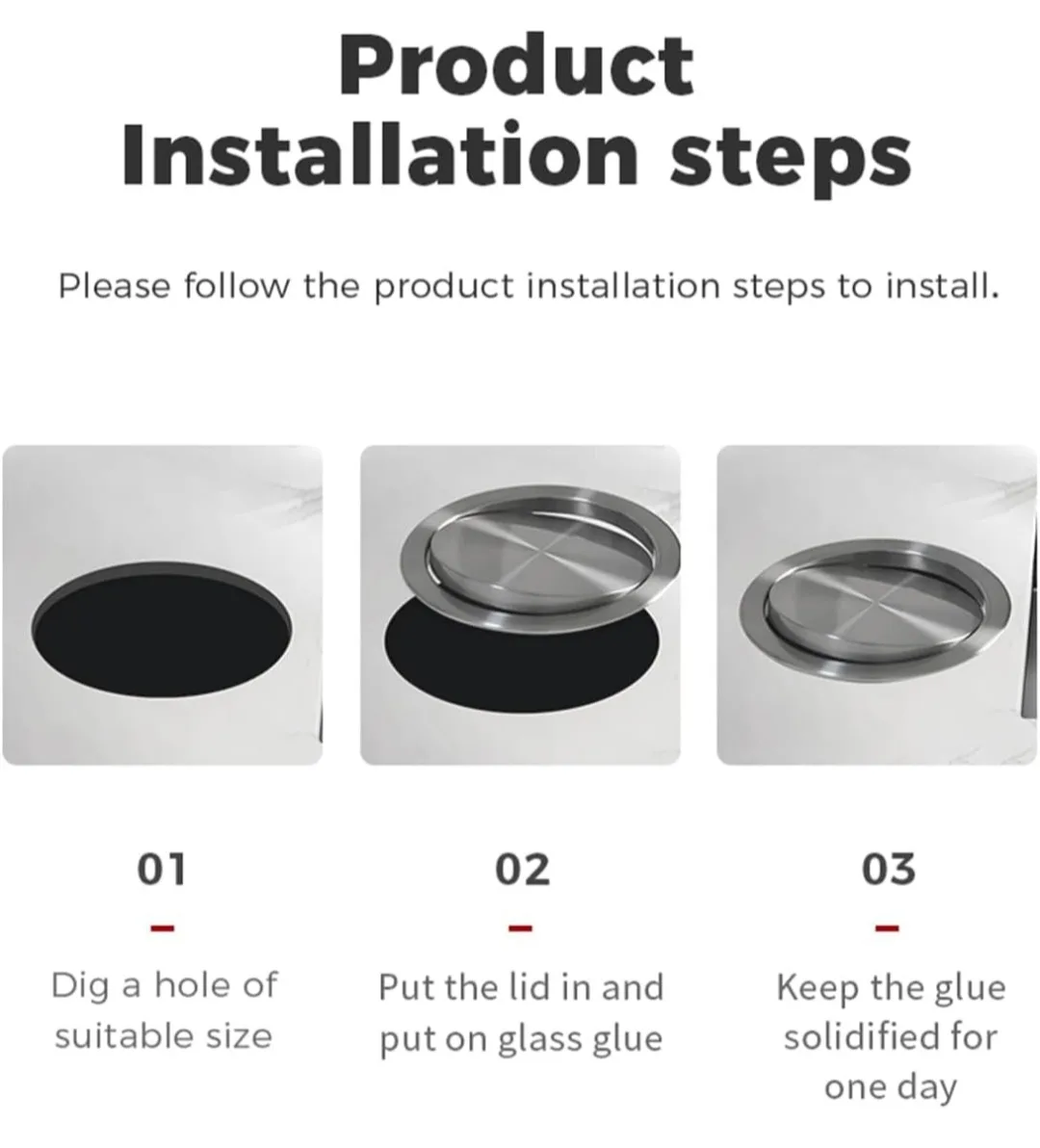 Product Installation steps

Please follow the product installation steps to install.

01

Dig a hole of suitable size

02

Put the lid in and put on glass glue

03

Keep the glue solidified for one day