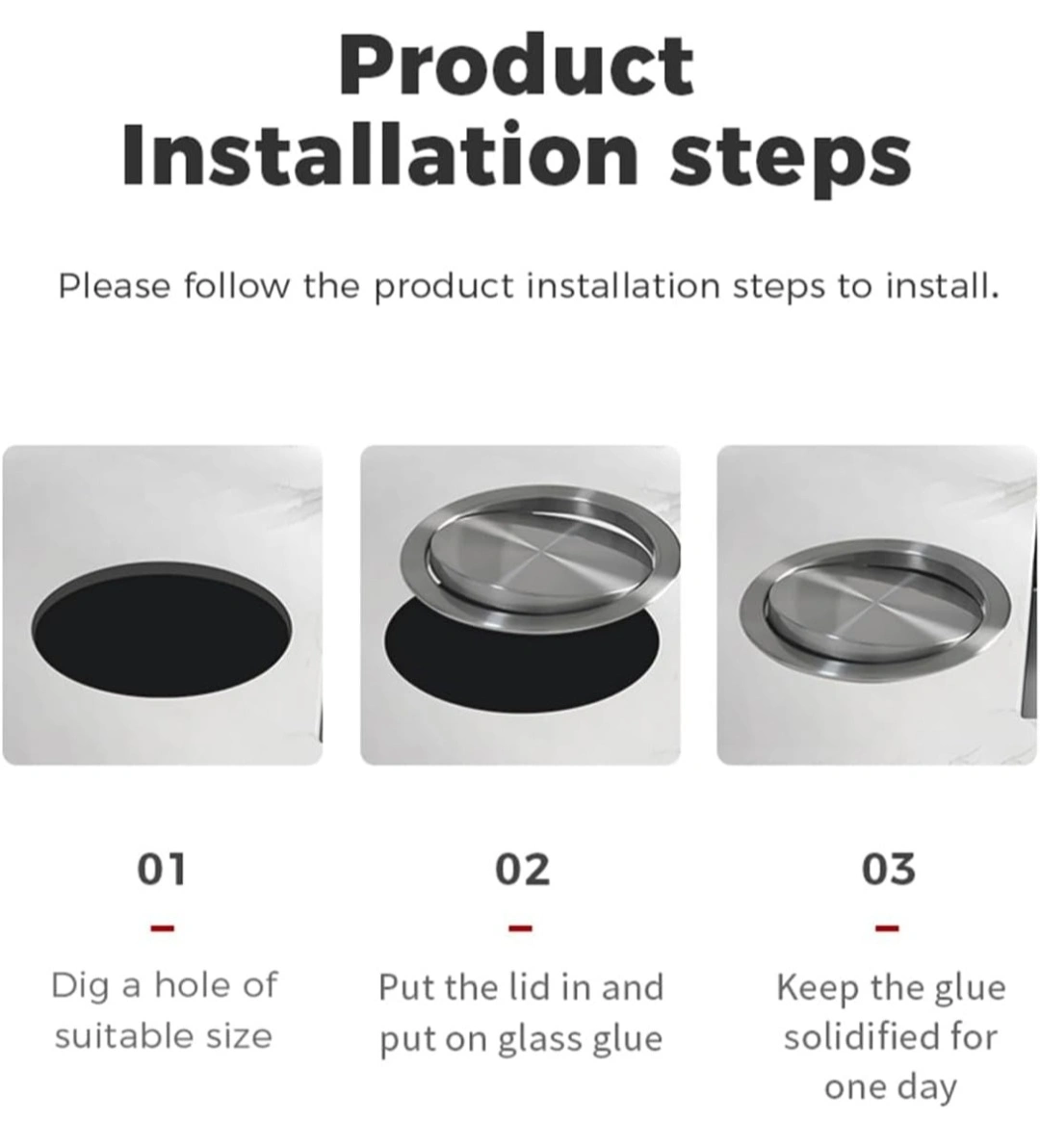 Product Installation steps

Please follow the product installation steps to install.

01

Dig a hole of suitable size

02

Put the lid in and put on glass glue

03

Keep the glue solidified for one day