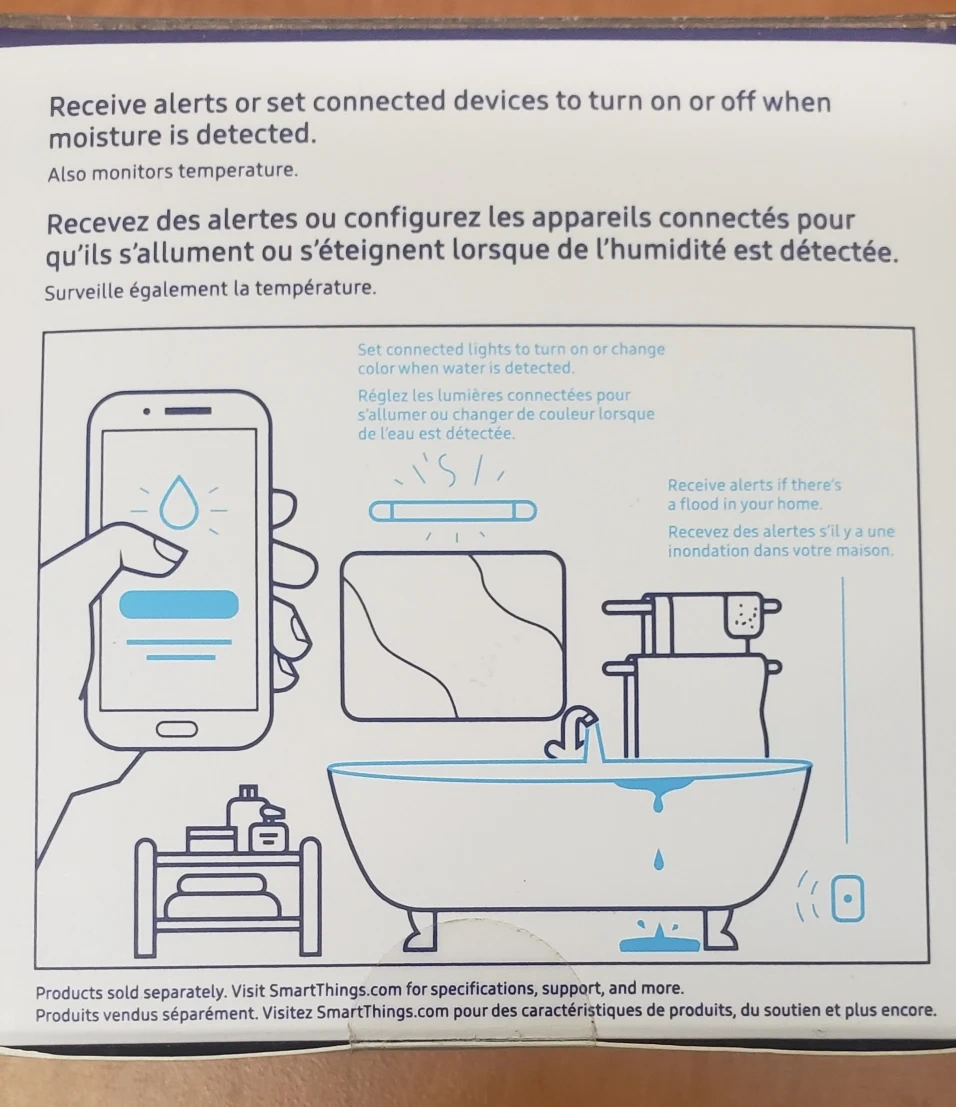 Receive alerts or set connected devices to turn on or off when moisture is detected.
Also monitors temperature.

Recevez des alertes ou configurez les appareils connectés pour qu'ils s'allument ou s'éteignent lorsque de l'humidité est détectée.
Surveille également la température.

Set connected lights to turn on or change color when water is detected.

Réglez les lumières connectées pour s'allumer ou changer de couleur lorsque de l'eau est détectée.

Receive alerts if there's a flood in your home.

Recevez des alertes s'il y a une inondation dans votre maison.

Products sold separately. Visit SmartThings.com for specifications, support, and more.
Produits vendus séparément. Visitez SmartThings.com pour des caractéristiques de produits, du soutien et plus encore.