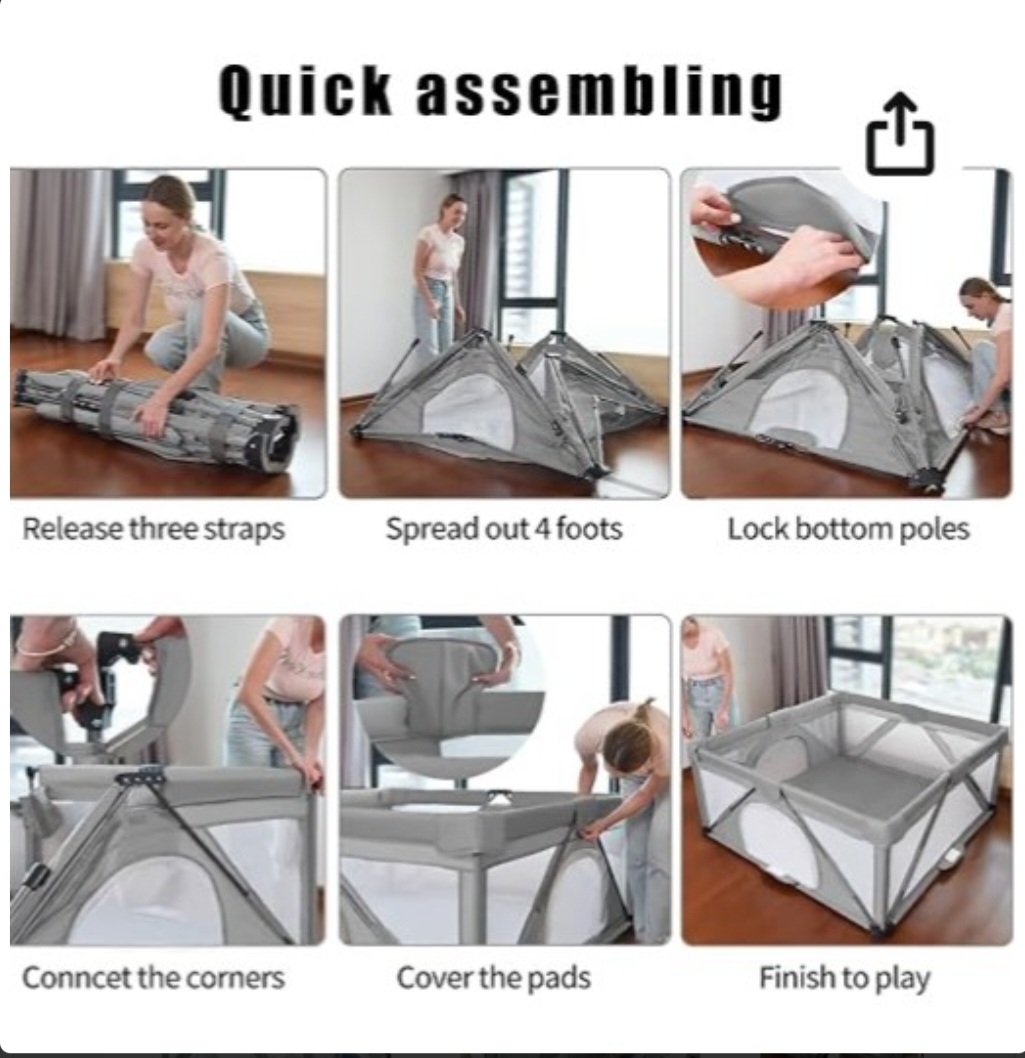 Quick assembling

Release three straps

Spread out 4 foots

Lock bottom poles

Conncet the corners

Cover the pads

Finish to play