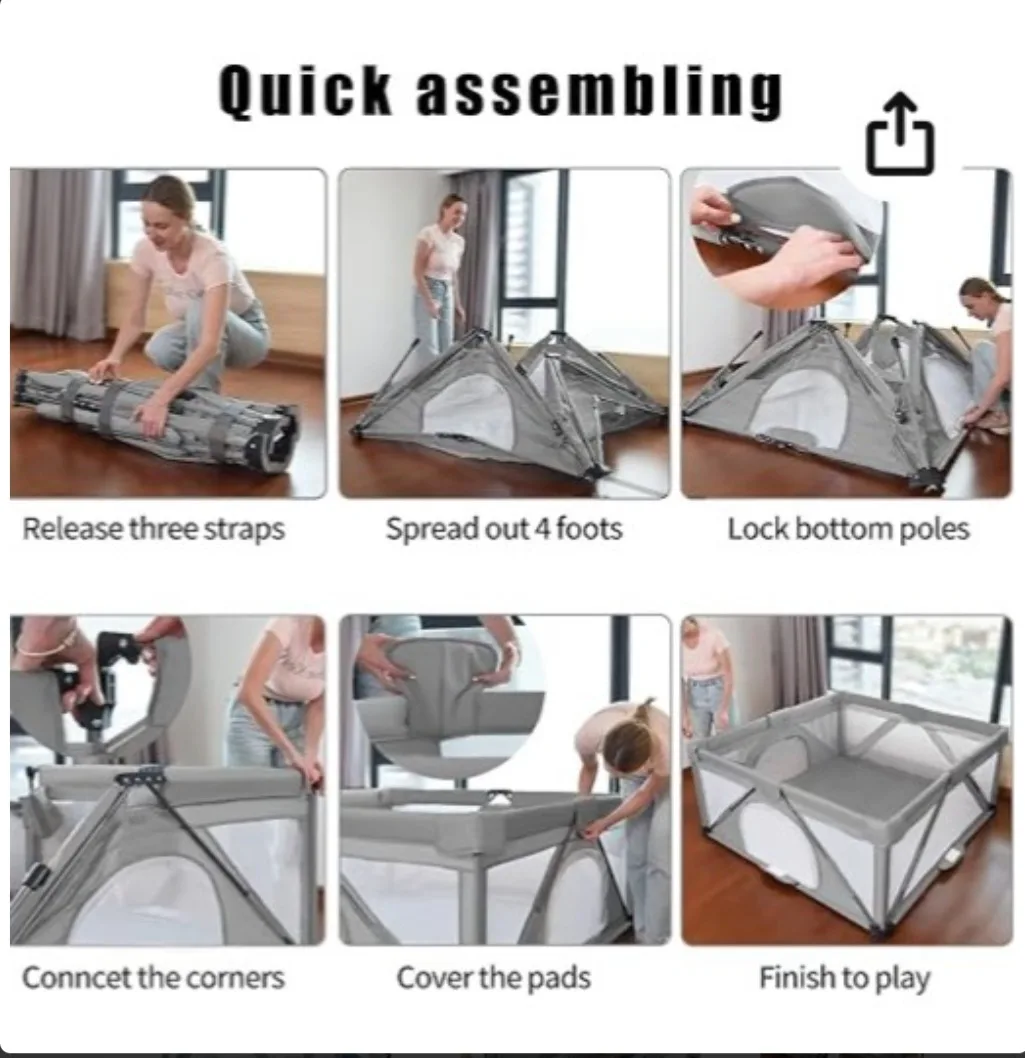 Quick assembling

Release three straps

Spread out 4 foots

Lock bottom poles

Conncet the corners

Cover the pads

Finish to play