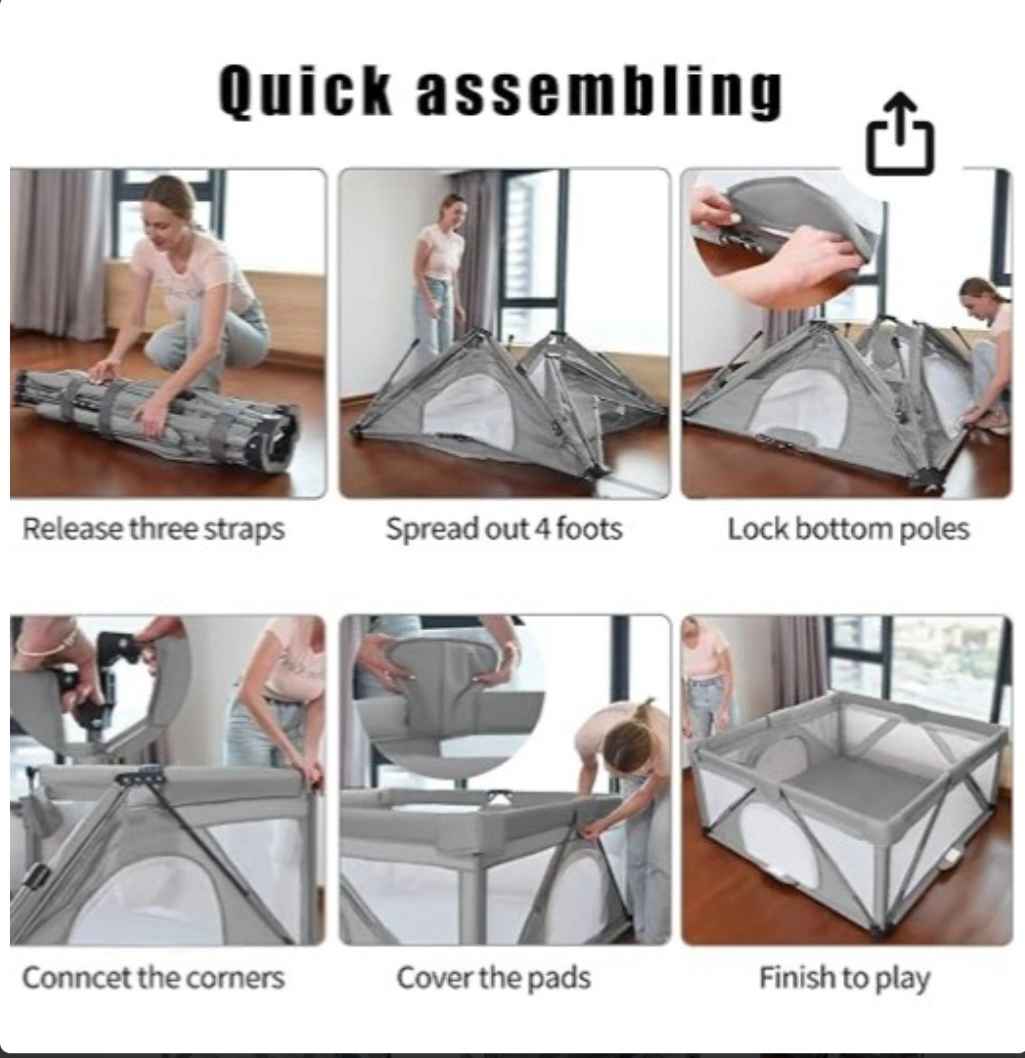 Quick assembling

Release three straps

Spread out 4 foots

Lock bottom poles

Conncet the corners

Cover the pads

Finish to play