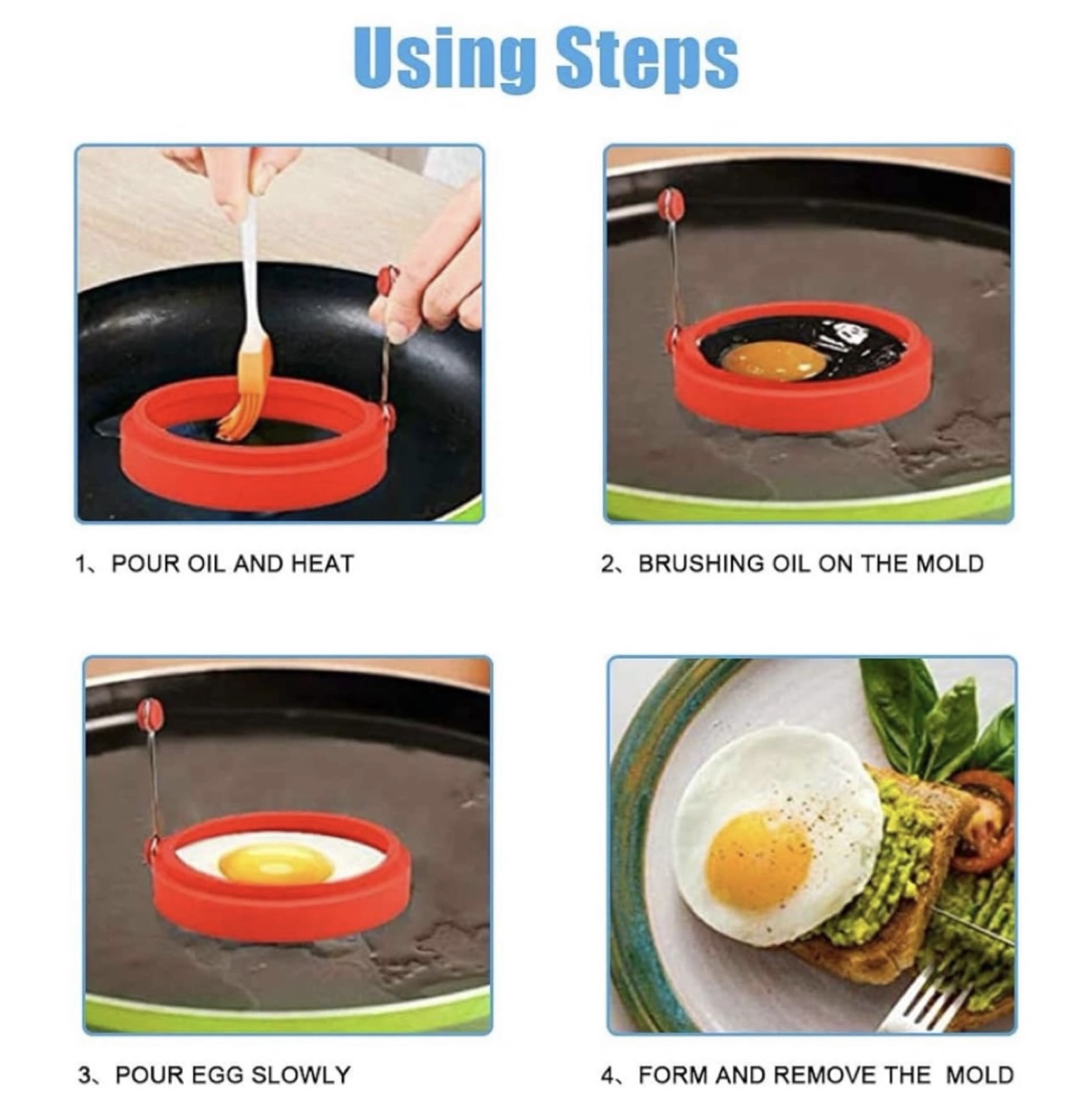 Using Steps

1、POUR OIL AND HEAT

2、BRUSHING OIL ON THE MOLD

3、POUR EGG SLOWLY

4、FORM AND REMOVE THE MOLD