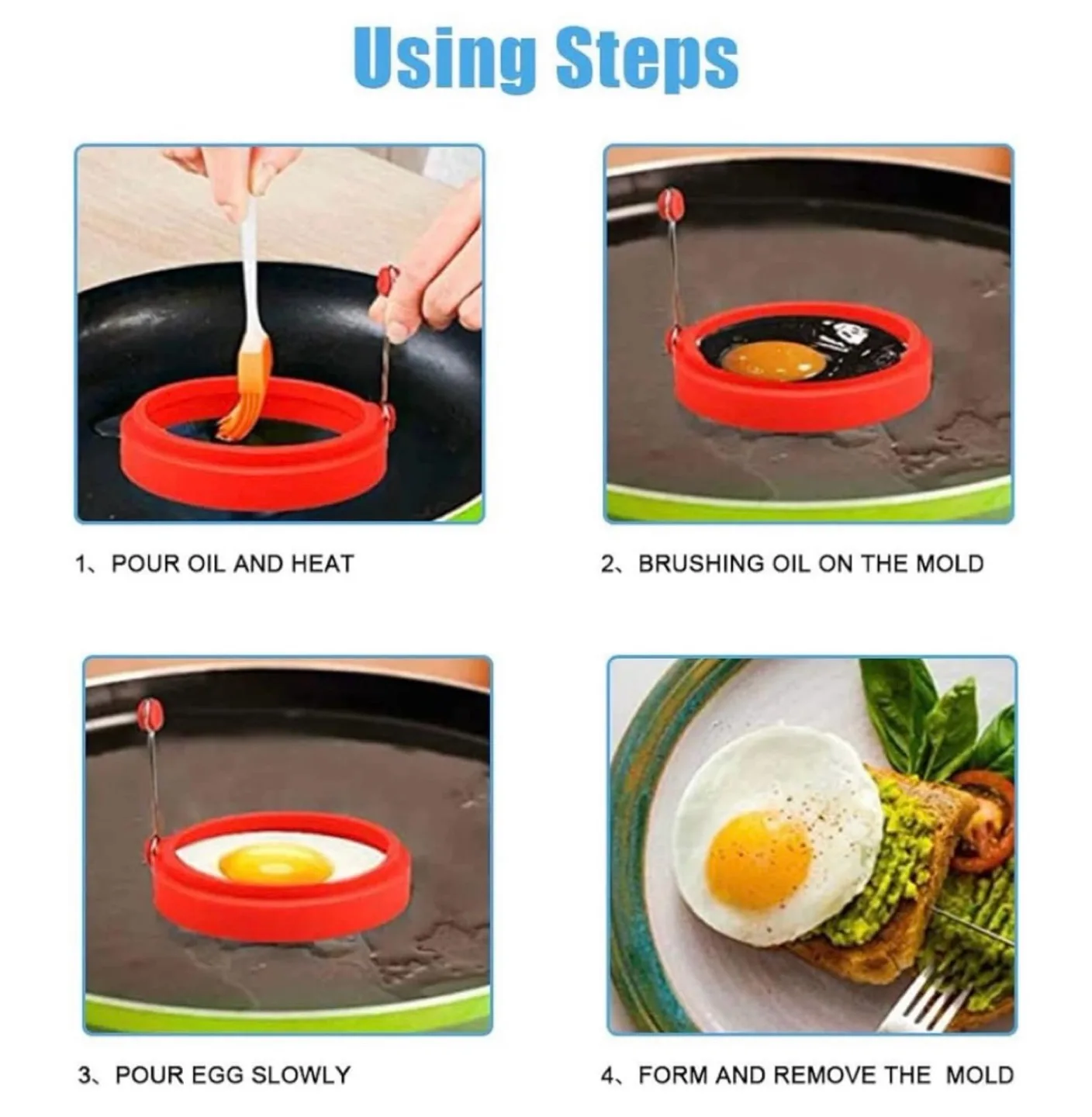 Using Steps

1、POUR OIL AND HEAT

2、BRUSHING OIL ON THE MOLD

3、POUR EGG SLOWLY

4、FORM AND REMOVE THE MOLD