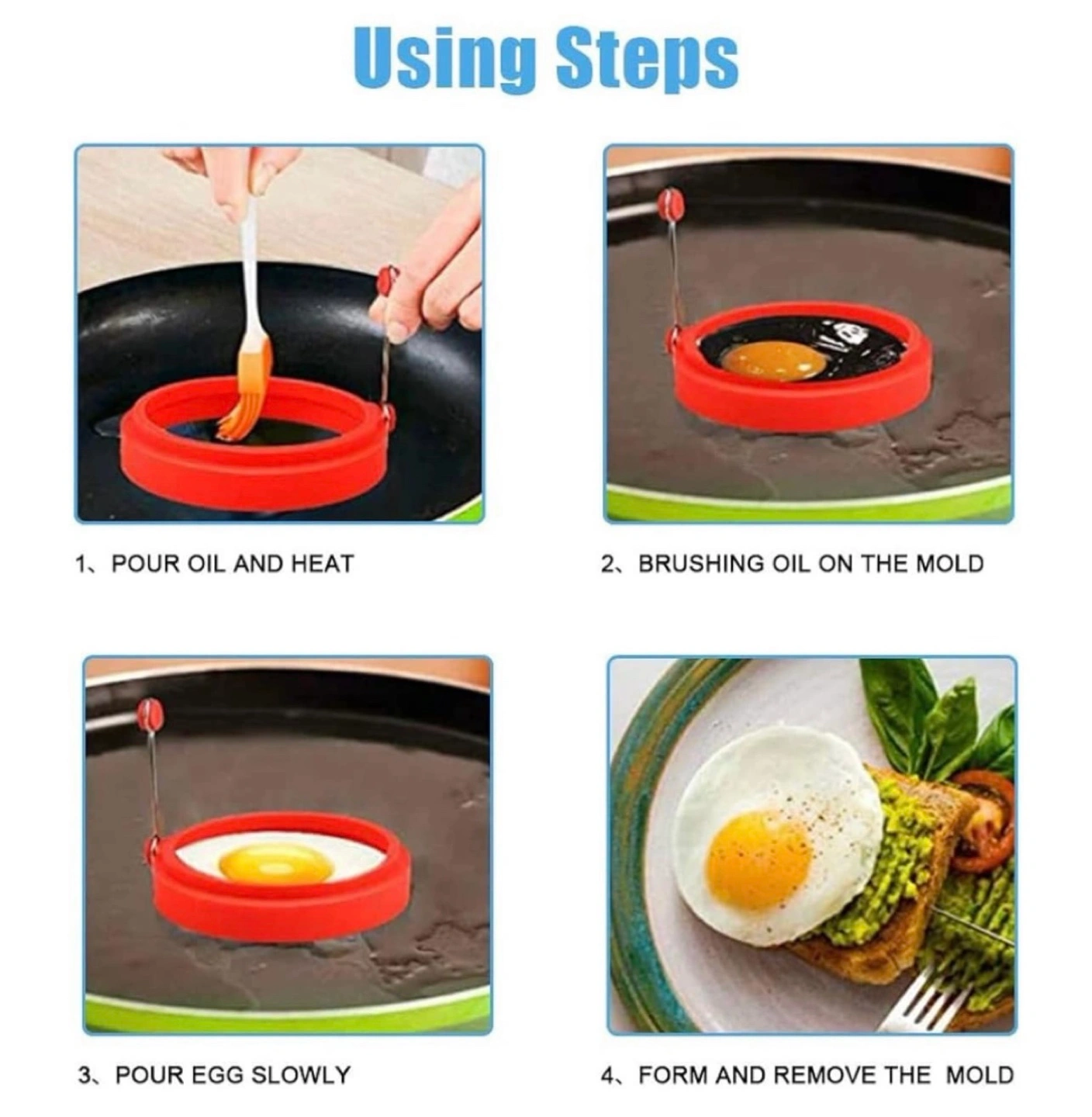 Using Steps

1、POUR OIL AND HEAT

2、BRUSHING OIL ON THE MOLD

3、POUR EGG SLOWLY

4、FORM AND REMOVE THE MOLD