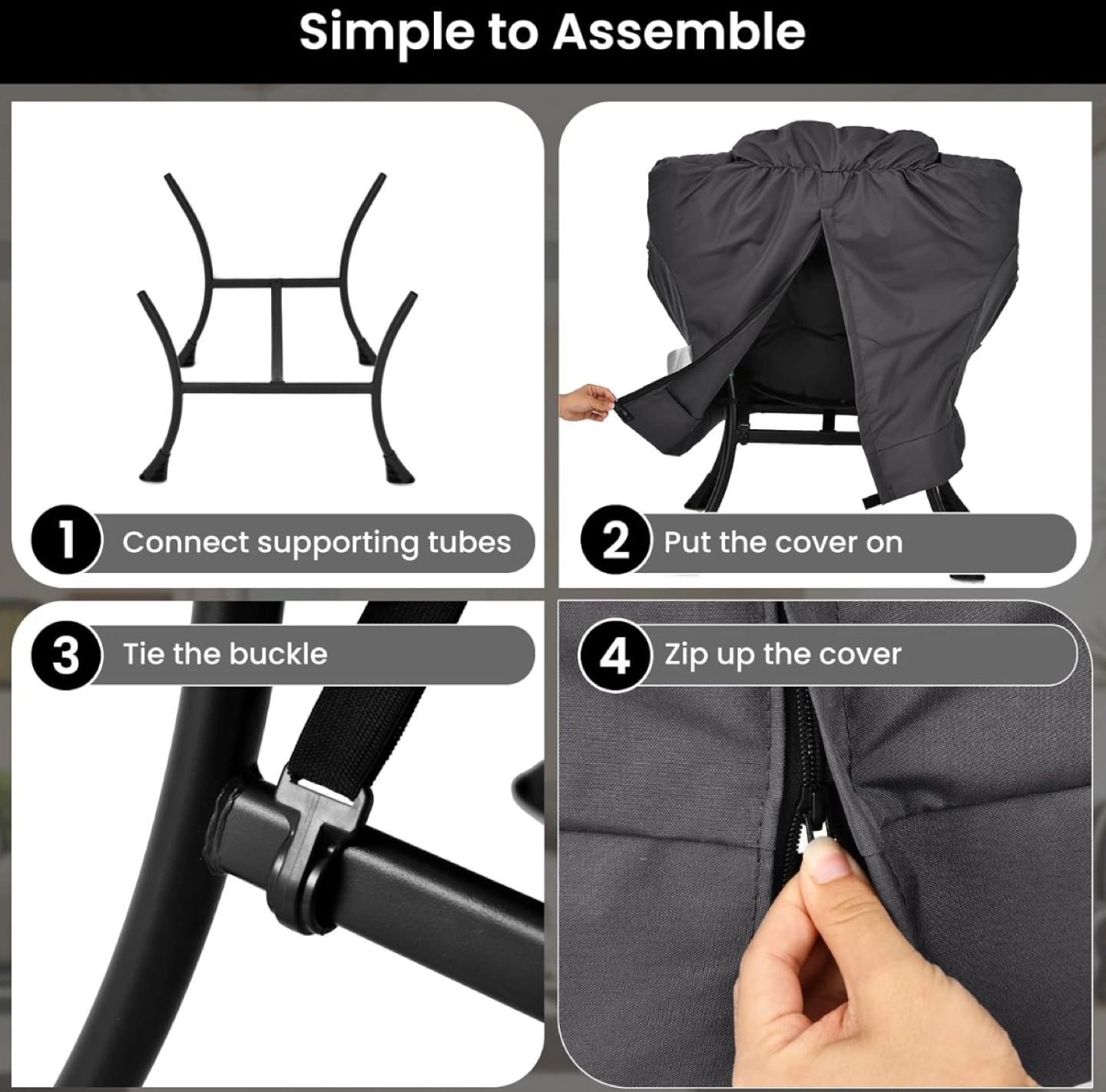 Simple to Assemble

1 Connect supporting tubes

2 Put the cover on

3 Tie the buckle

4 Zip up the cover