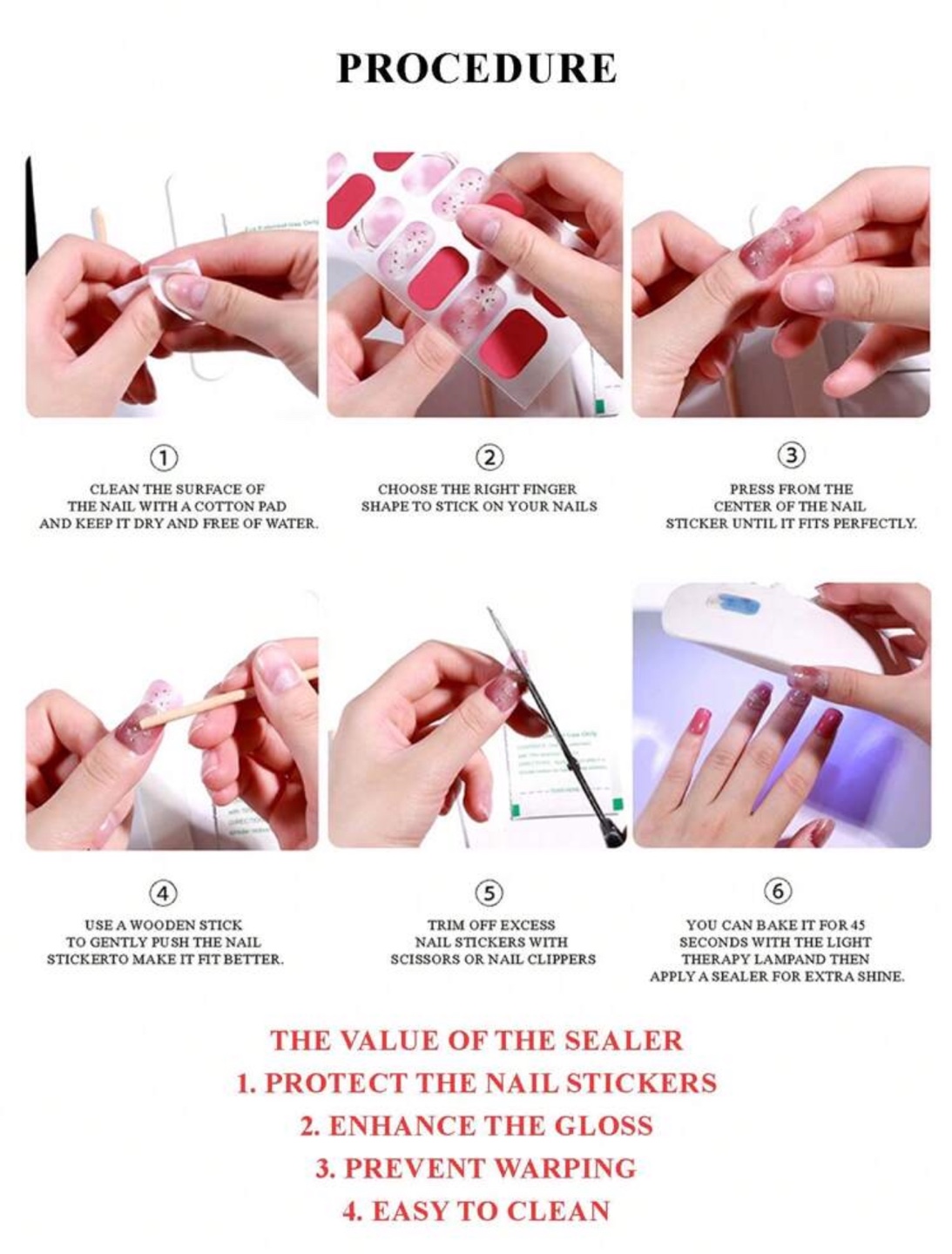 PROCEDURE

①
CLEAN THE SURFACE OF THE NAIL WITH A COTTON PAD AND KEEP IT DRY AND FREE OF WATER.

②
CHOOSE THE RIGHT FINGER SHAPE TO STICK ON YOUR NAILS

③
PRESS FROM THE CENTER OF THE NAIL STICKER UNTIL IT FITS PERFECTLY.

④
USE A WOODEN STICK TO GENTLY PUSH THE NAIL STICKERTO MAKE IT FIT BETTER.

⑤
TRIM OFF EXCESS NAIL STICKERS WITH SCISSORS OR NAIL CLIPPERS

⑥
YOU CAN BAKE IT FOR 45 SECONDS WITH THE LIGHT THERAPY LAMPAND THEN APPLY A SEALER FOR EXTRA SHINE.

THE VALUE OF THE SEALER
1. PROTECT THE NAIL STICKERS
2. ENHANCE THE GLOSS
3. PREVENT WARPING
4. EASY TO CLEAN