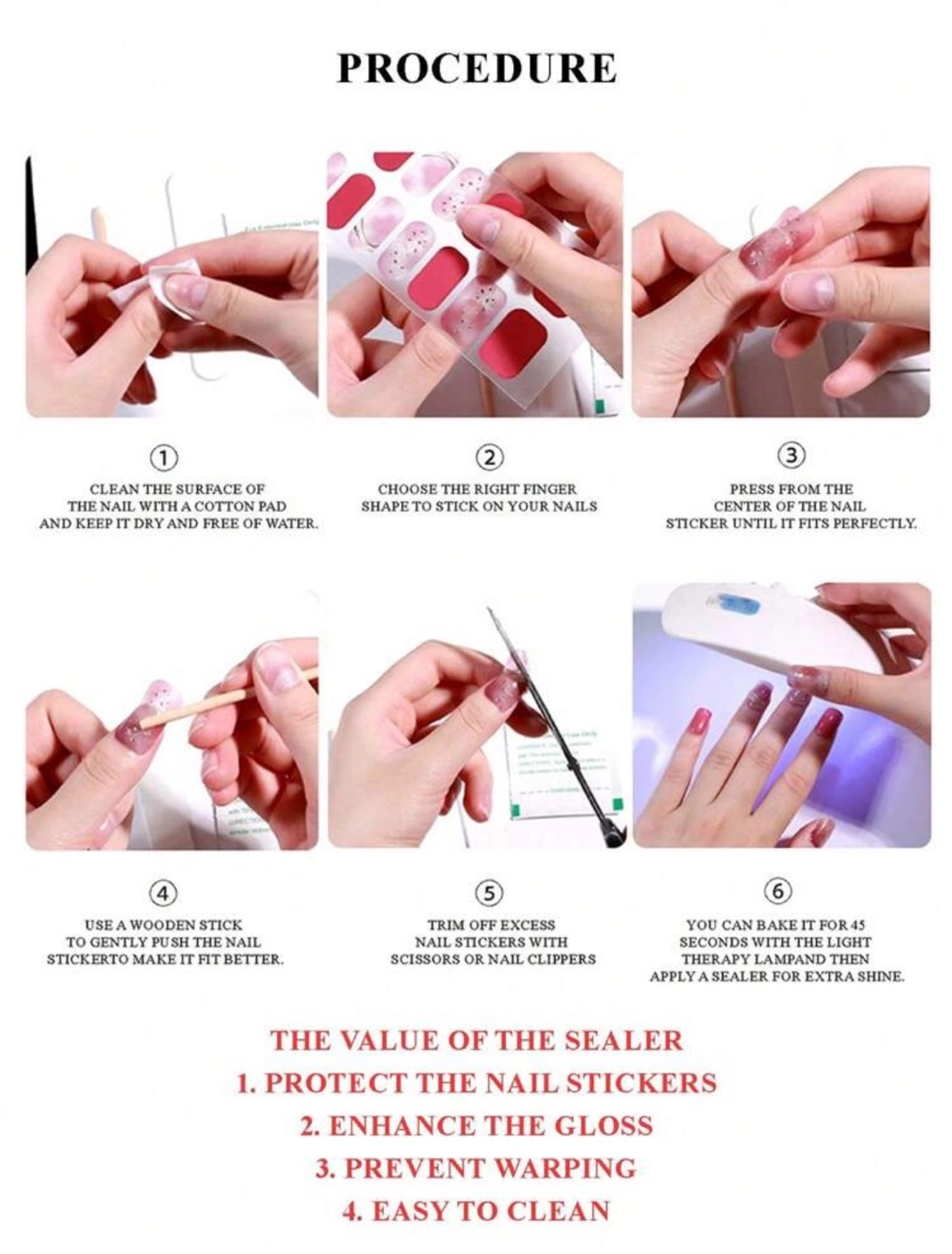 PROCEDURE

①
CLEAN THE SURFACE OF THE NAIL WITH A COTTON PAD AND KEEP IT DRY AND FREE OF WATER.

②
CHOOSE THE RIGHT FINGER SHAPE TO STICK ON YOUR NAILS

③
PRESS FROM THE CENTER OF THE NAIL STICKER UNTIL IT FITS PERFECTLY.

④
USE A WOODEN STICK TO GENTLY PUSH THE NAIL STICKERTO MAKE IT FIT BETTER.

⑤
TRIM OFF EXCESS NAIL STICKERS WITH SCISSORS OR NAIL CLIPPERS

⑥
YOU CAN BAKE IT FOR 45 SECONDS WITH THE LIGHT THERAPY LAMPAND THEN APPLY A SEALER FOR EXTRA SHINE.

THE VALUE OF THE SEALER
1. PROTECT THE NAIL STICKERS
2. ENHANCE THE GLOSS
3. PREVENT WARPING
4. EASY TO CLEAN