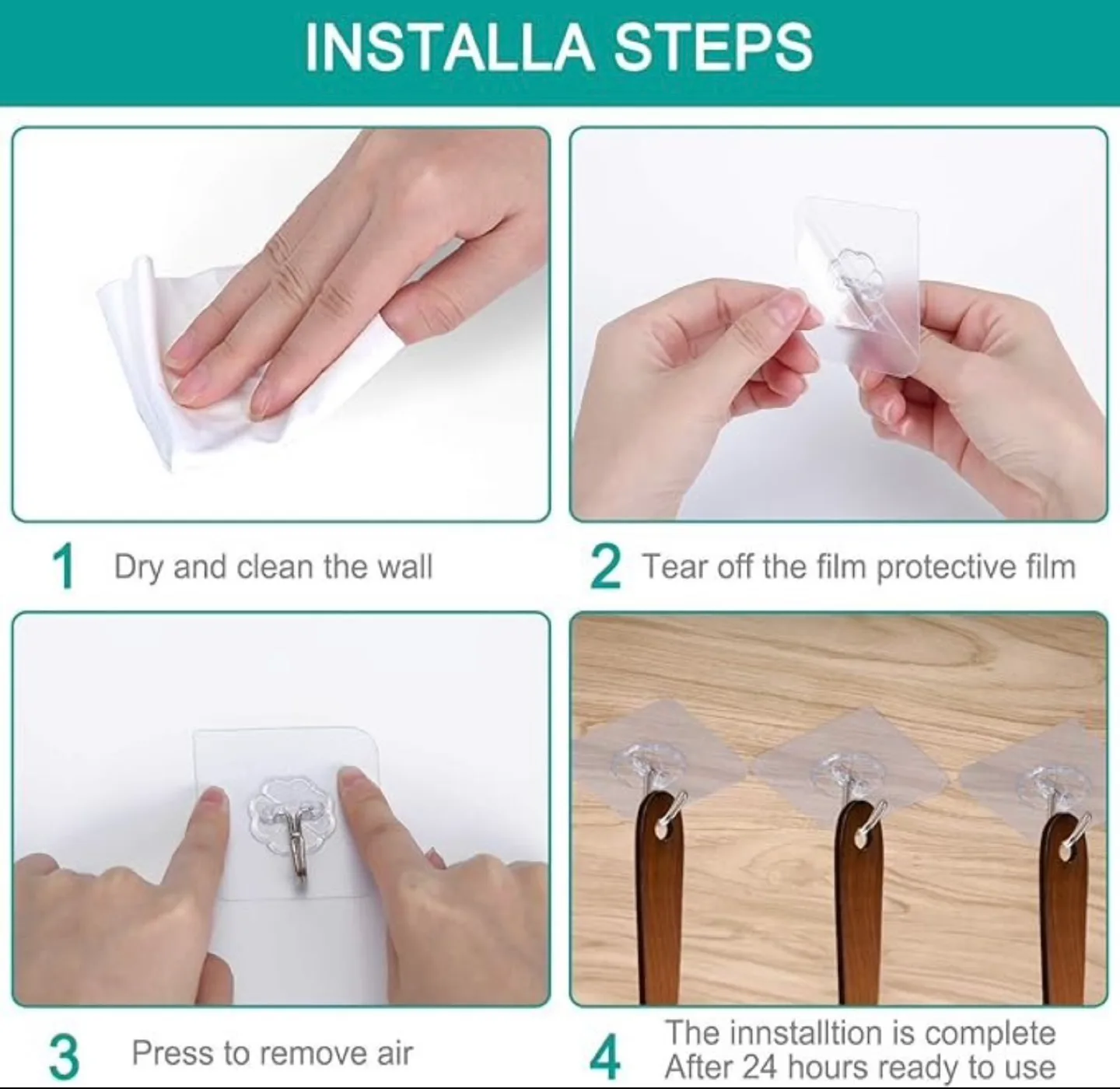 INSTALLA STEPS

1 Dry and clean the wall

2 Tear off the film protective film

3 Press to remove air

4 The innstalltion is complete After 24 hours ready to use