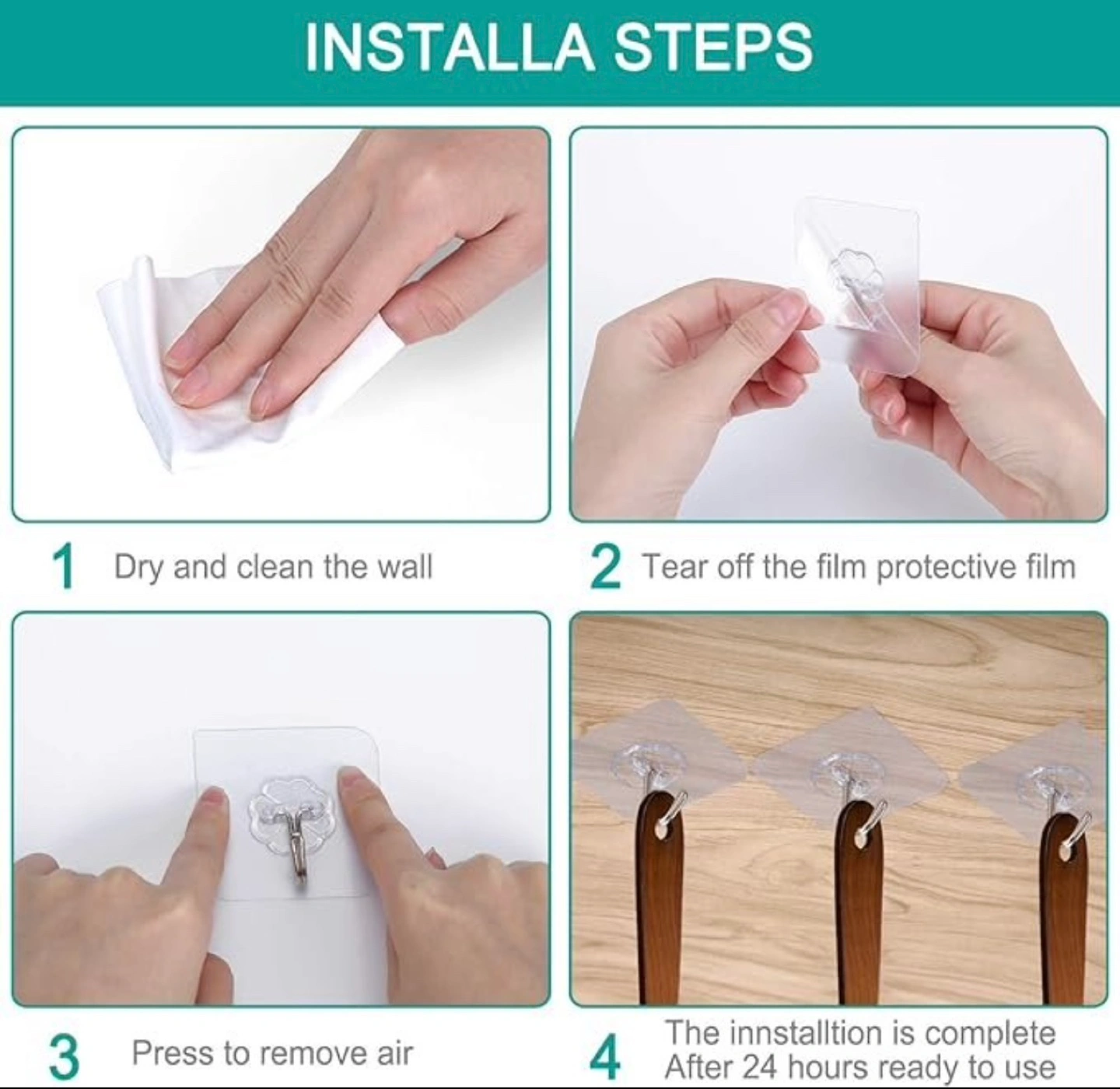 INSTALLA STEPS

1 Dry and clean the wall

2 Tear off the film protective film

3 Press to remove air

4 The innstalltion is complete After 24 hours ready to use