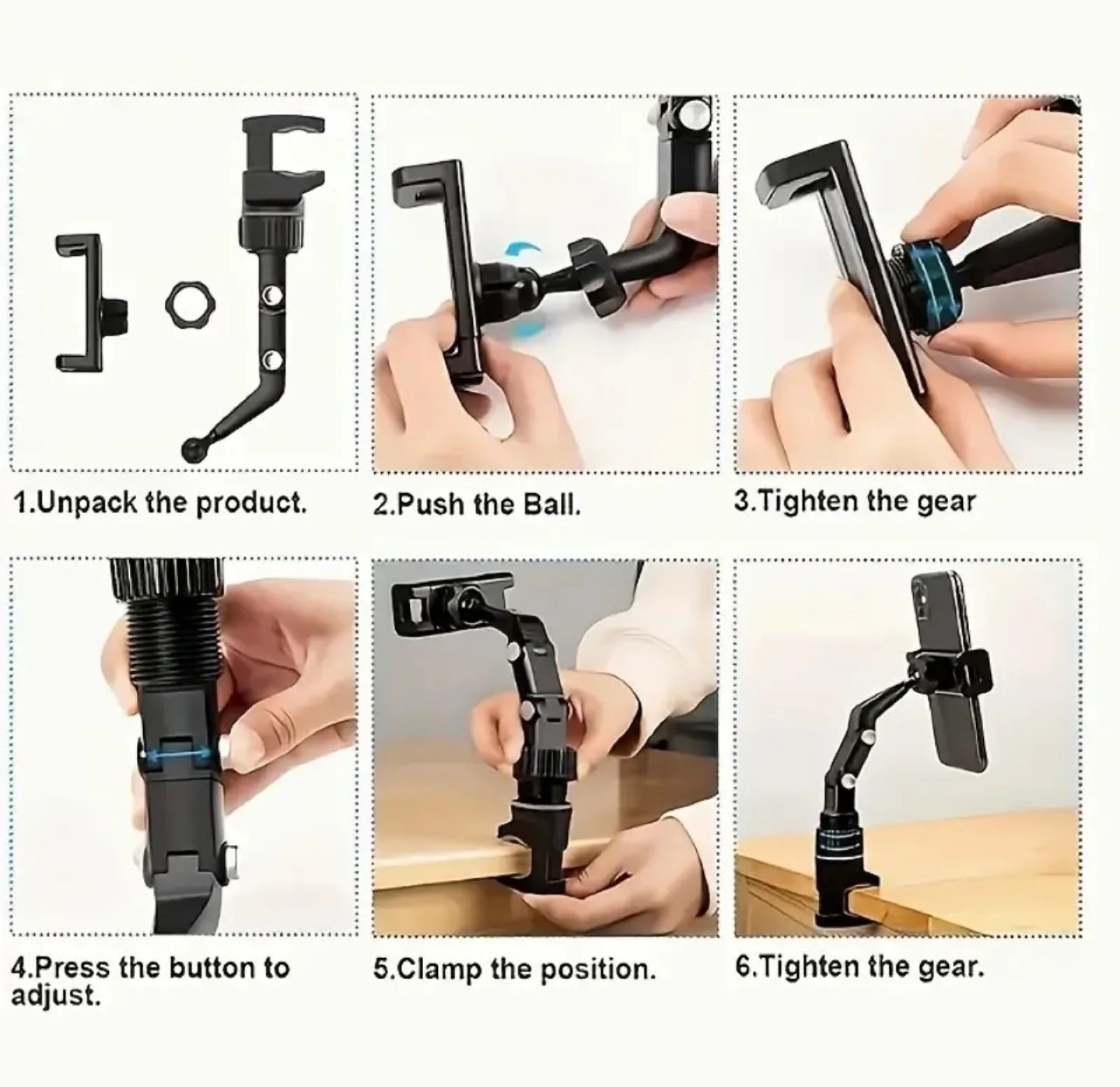 1.Unpack the product.

2.Push the Ball.

3.Tighten the gear

4.Press the button to adjust.

5.Clamp the position.

6.Tighten the gear.