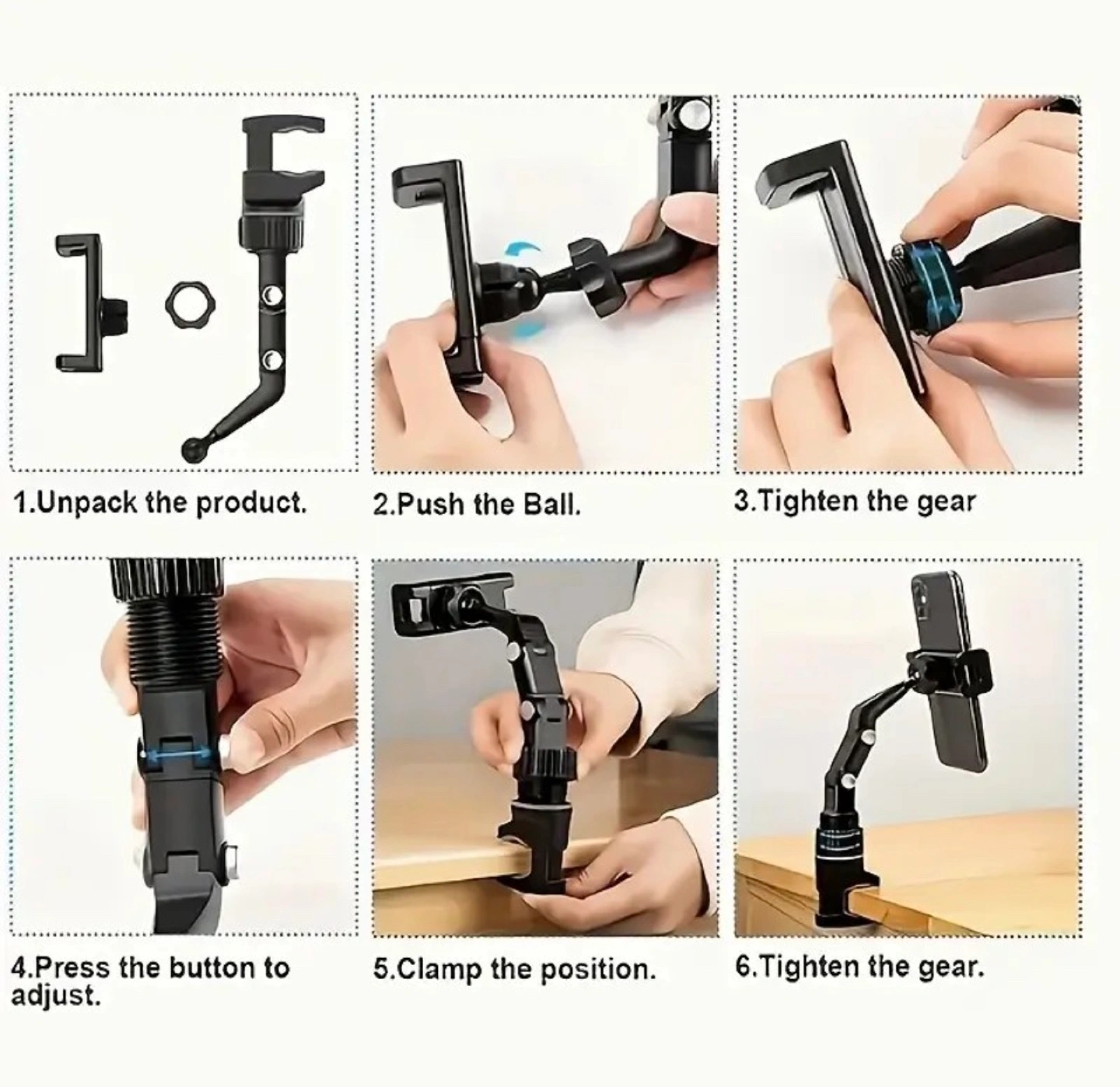 1.Unpack the product.

2.Push the Ball.

3.Tighten the gear

4.Press the button to adjust.

5.Clamp the position.

6.Tighten the gear.