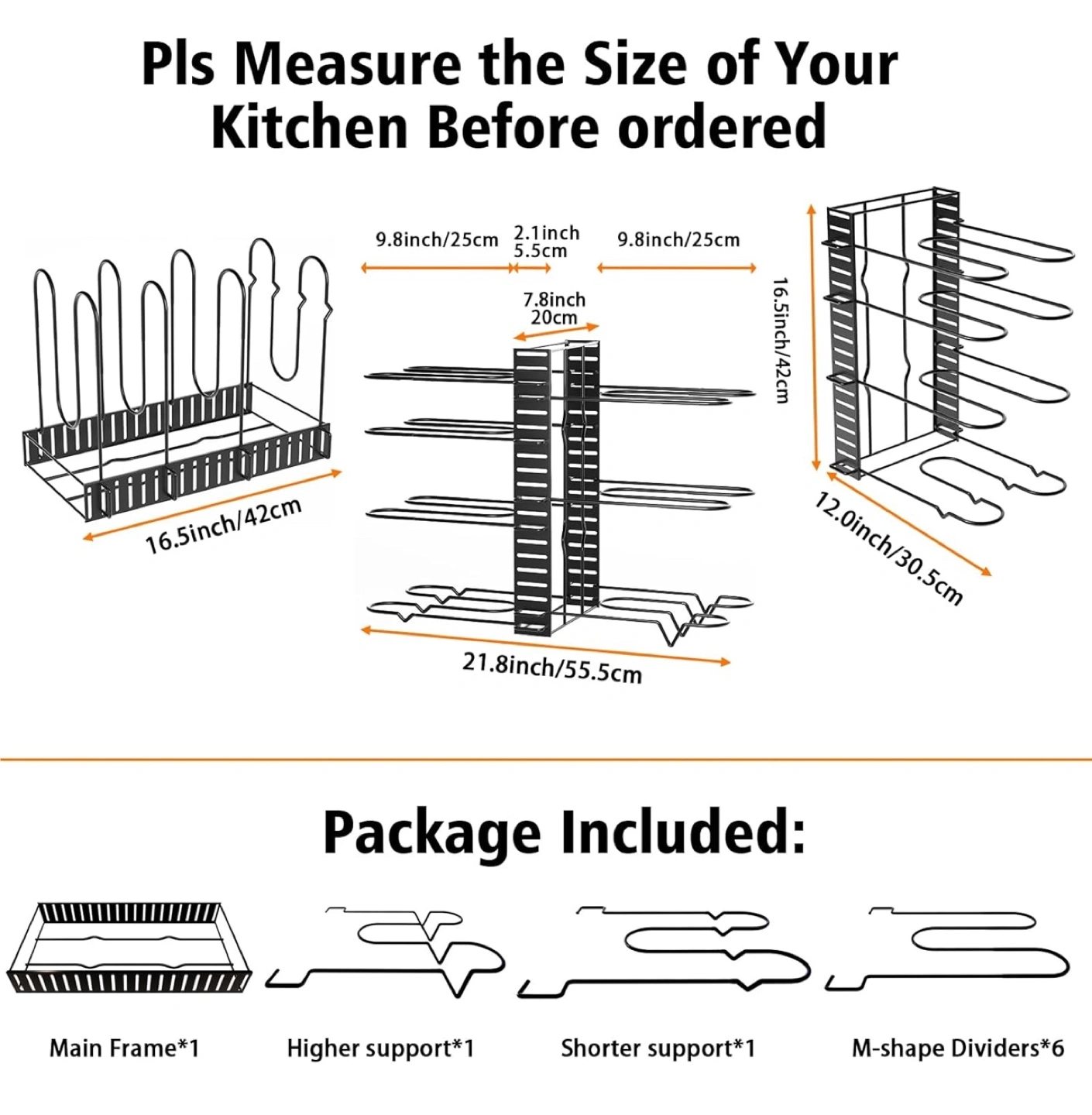 Pls Measure the Size of Your Kitchen Before ordered

16.5inch/42cm

9.8inch/25cm

2.1inch
5.5cm

9.8inch/25cm

7.8inch
20cm

21.8inch/55.5cm

16.5inch/42cm

12.0inch/30.5cm

Package Included:

Main Frame*1

Higher support*1

Shorter support*1

M-shape Dividers*6