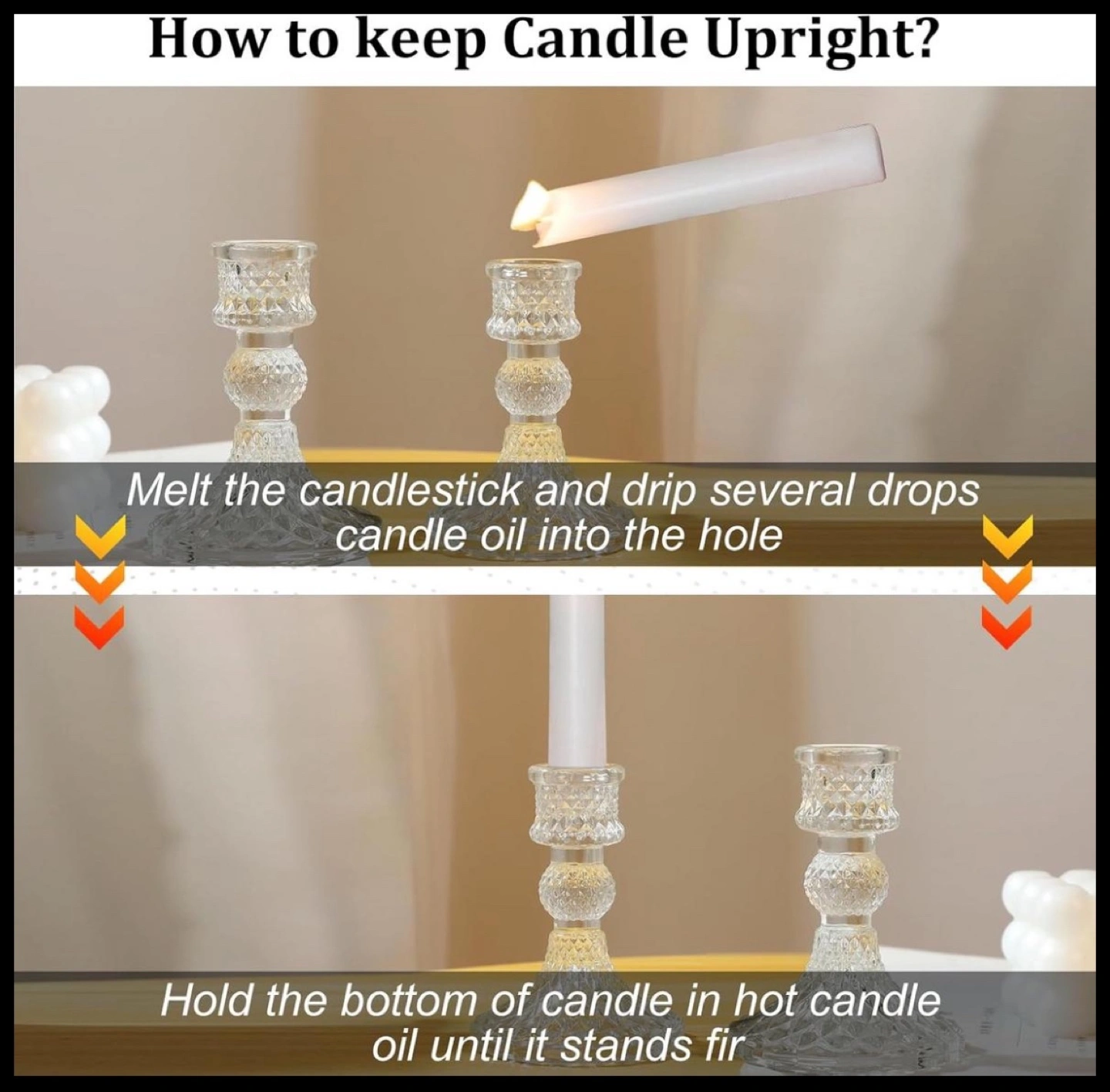 How to keep Candle Upright?

Melt the candlestick and drip several drops candle oil into the hole

Hold the bottom of candle in hot candle oil until it stands fir