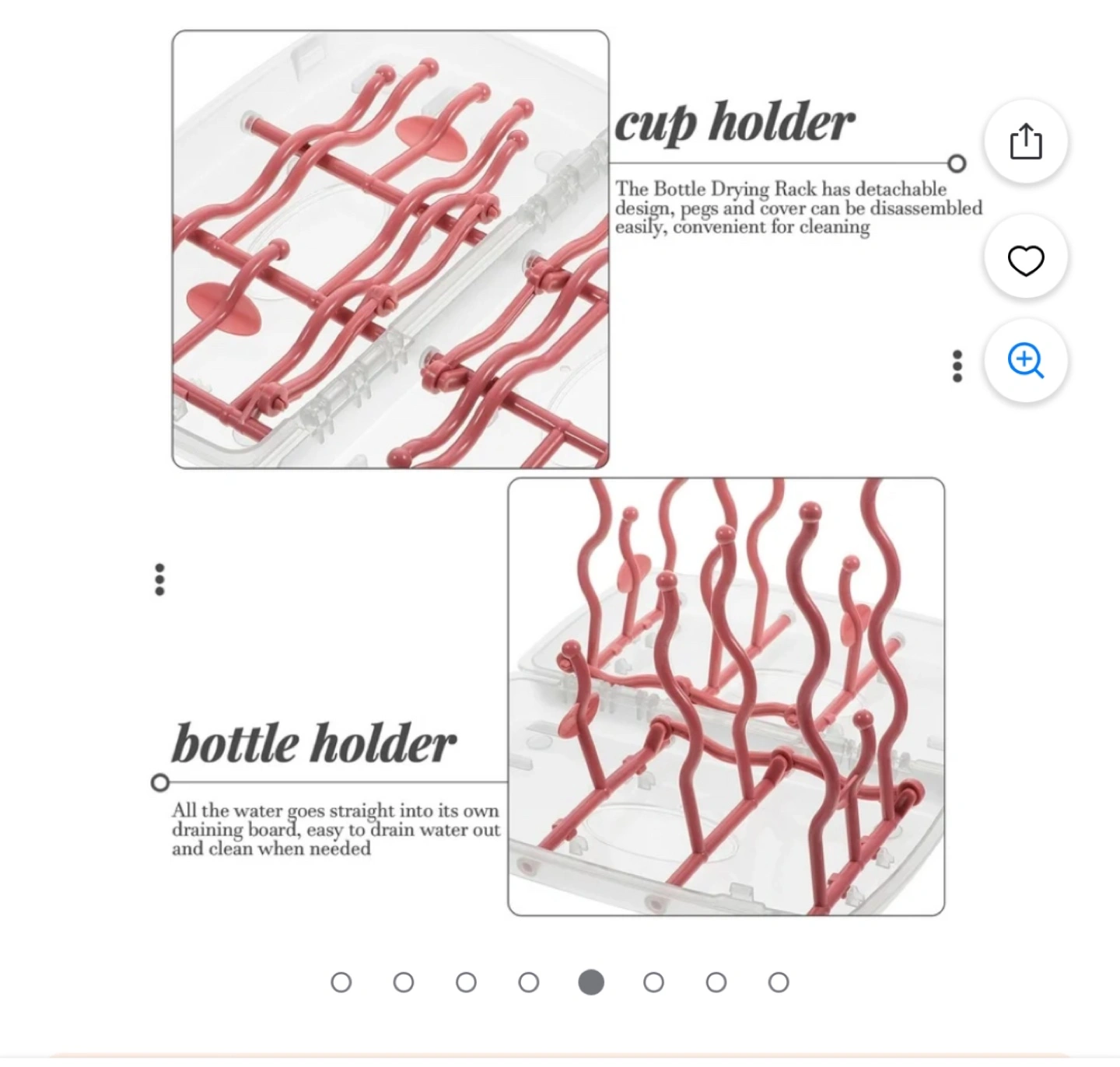 cup holder

The Bottle Drying Rack has detachable design, pegs and cover can be disassembled easily, convenient for cleaning

bottle holder

All the water goes straight into its own draining board, easy to drain water out and clean when needed