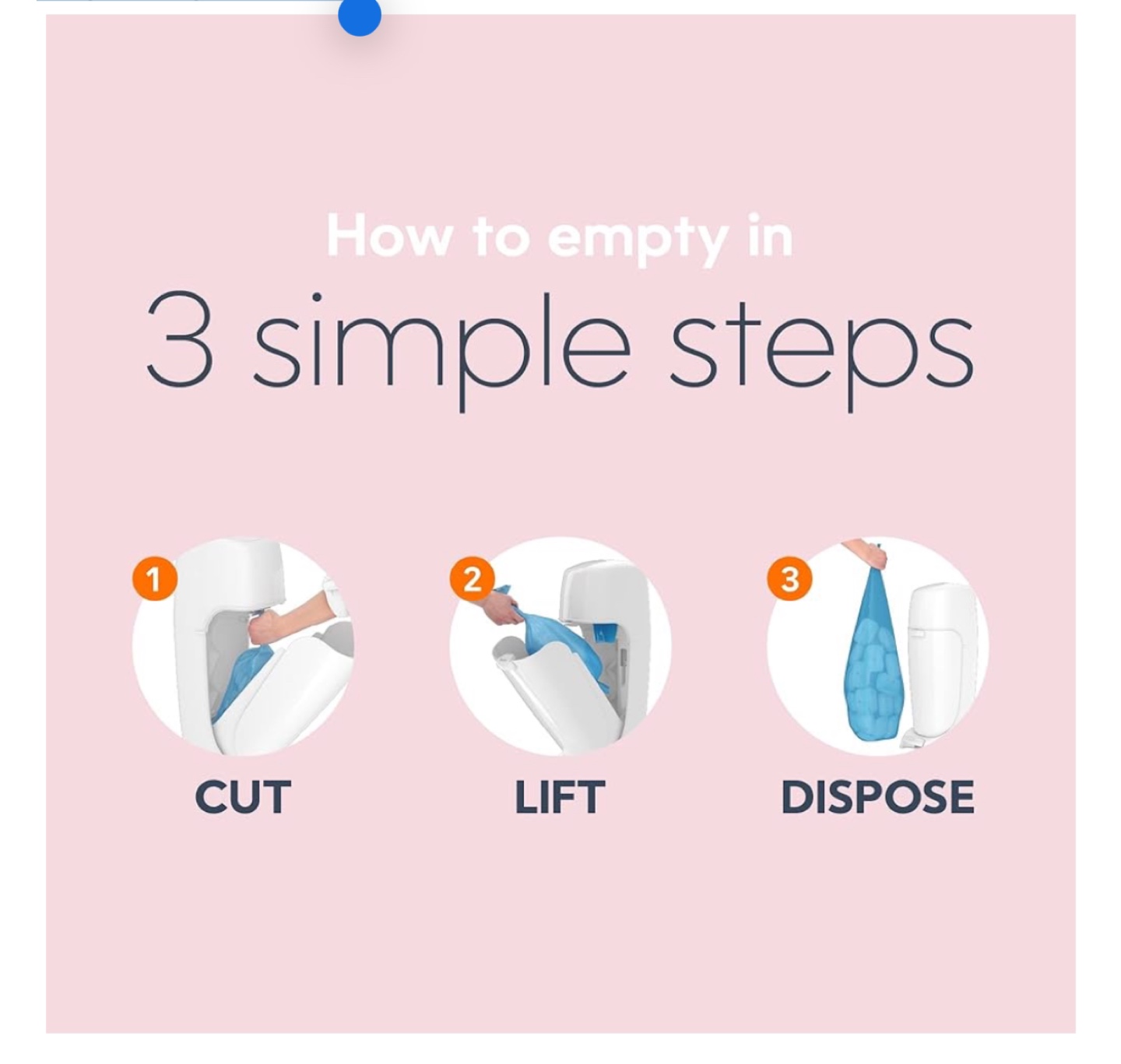 How to empty in
3 simple steps

1

CUT

2

LIFT

3

DISPOSE