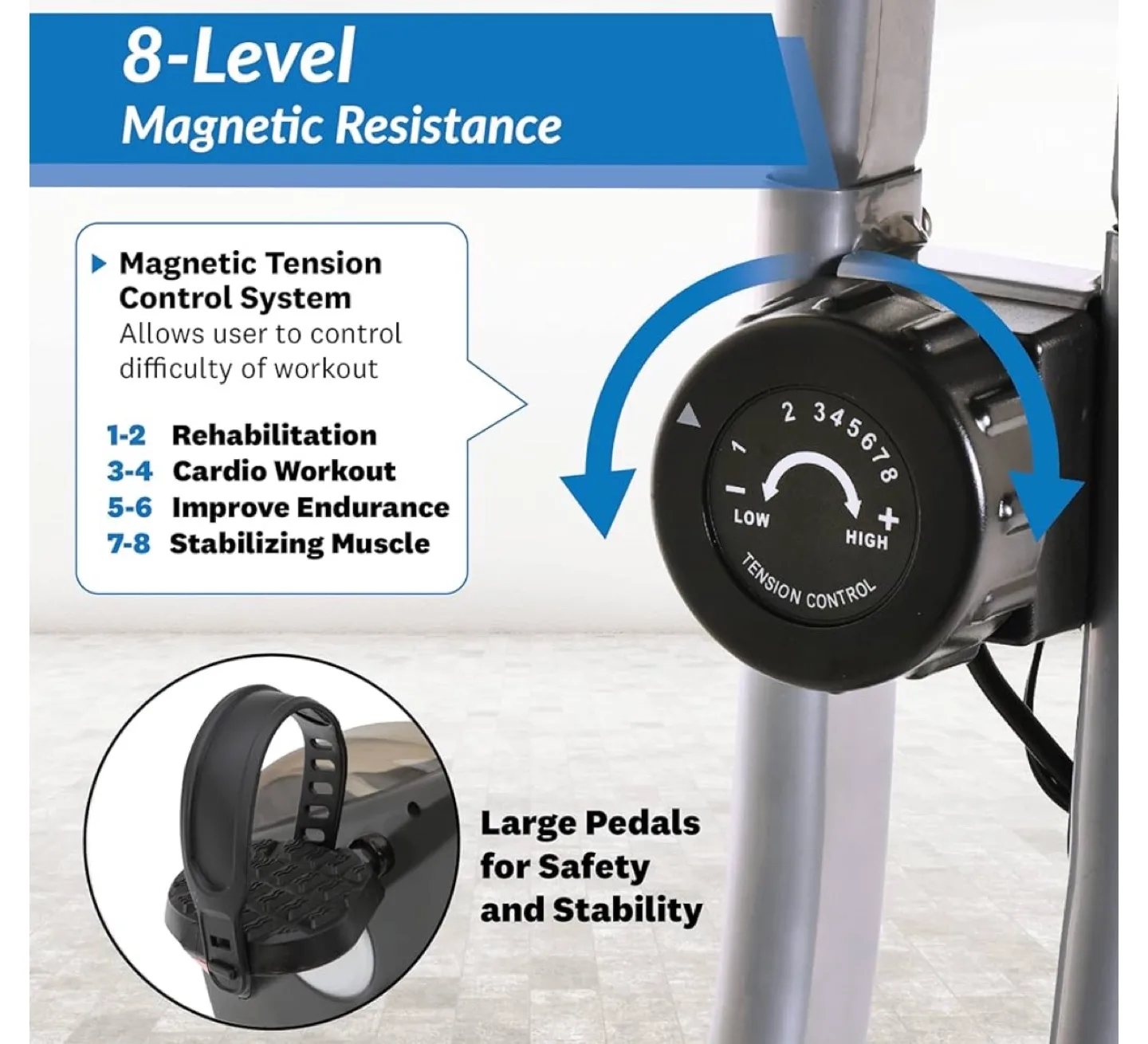 8-Level
Magnetic Resistance

Magnetic Tension Control System
Allows user to control difficulty of workout

1-2 Rehabilitation
3-4 Cardio Workout
5-6 Improve Endurance
7-8 Stabilizing Muscle

1 2 3 4 5 6 7 8
−
LOW
+
HIGH
TENSION CONTROL

Large Pedals for Safety and Stability