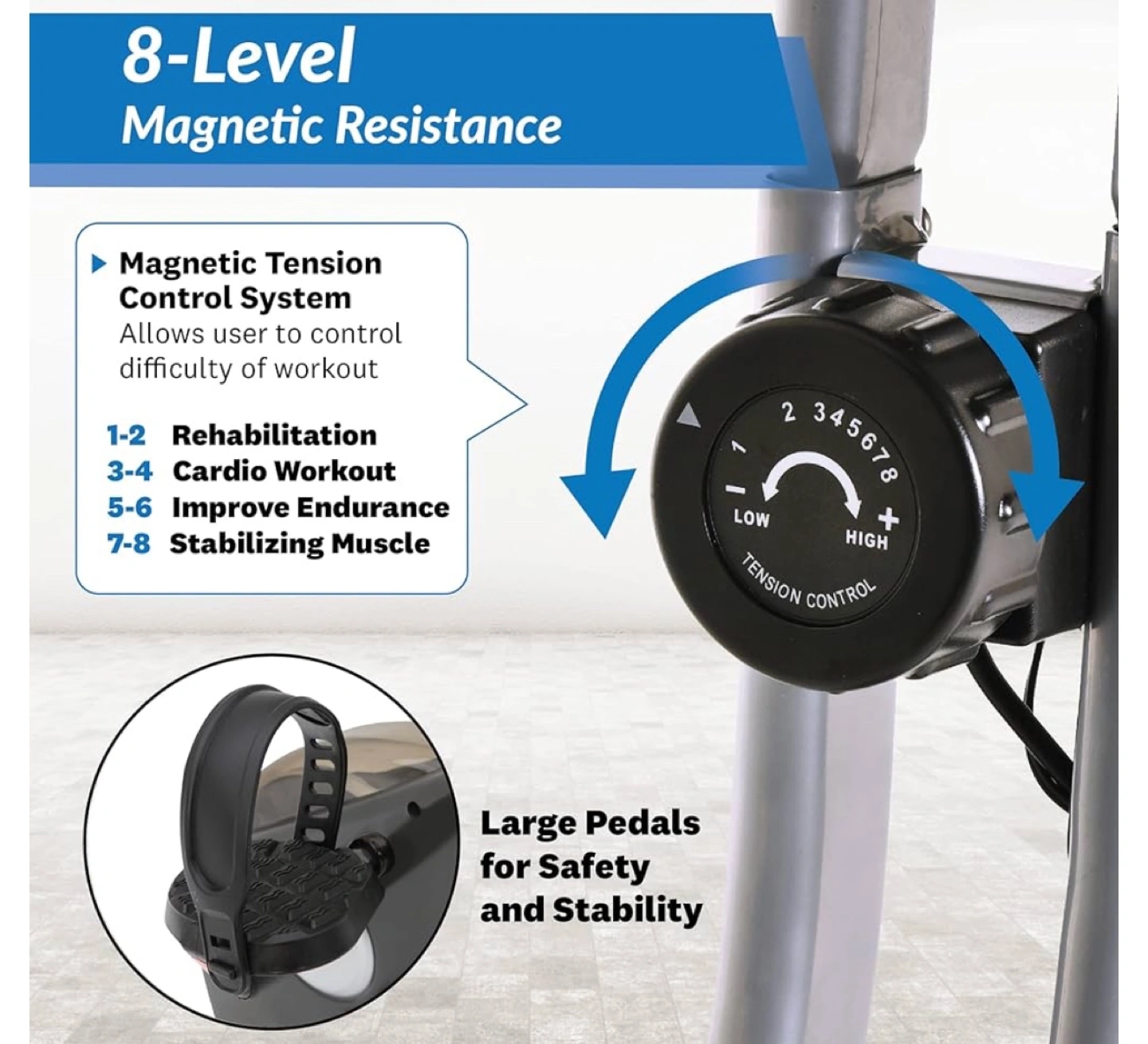 8-Level
Magnetic Resistance

Magnetic Tension Control System
Allows user to control difficulty of workout

1-2 Rehabilitation
3-4 Cardio Workout
5-6 Improve Endurance
7-8 Stabilizing Muscle

1 2 3 4 5 6 7 8
−
LOW
+
HIGH
TENSION CONTROL

Large Pedals for Safety and Stability